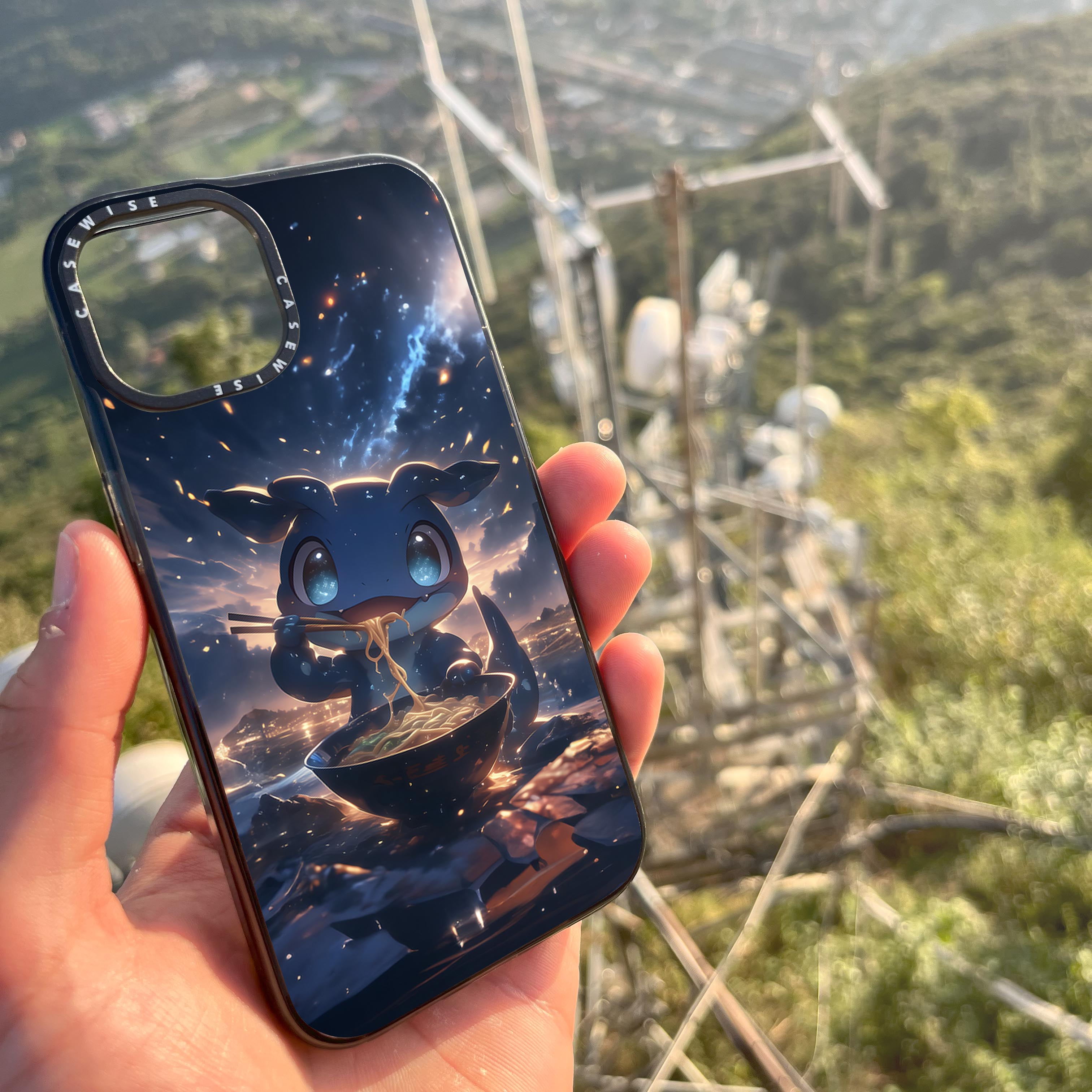 CASEWISE
CASEWISE