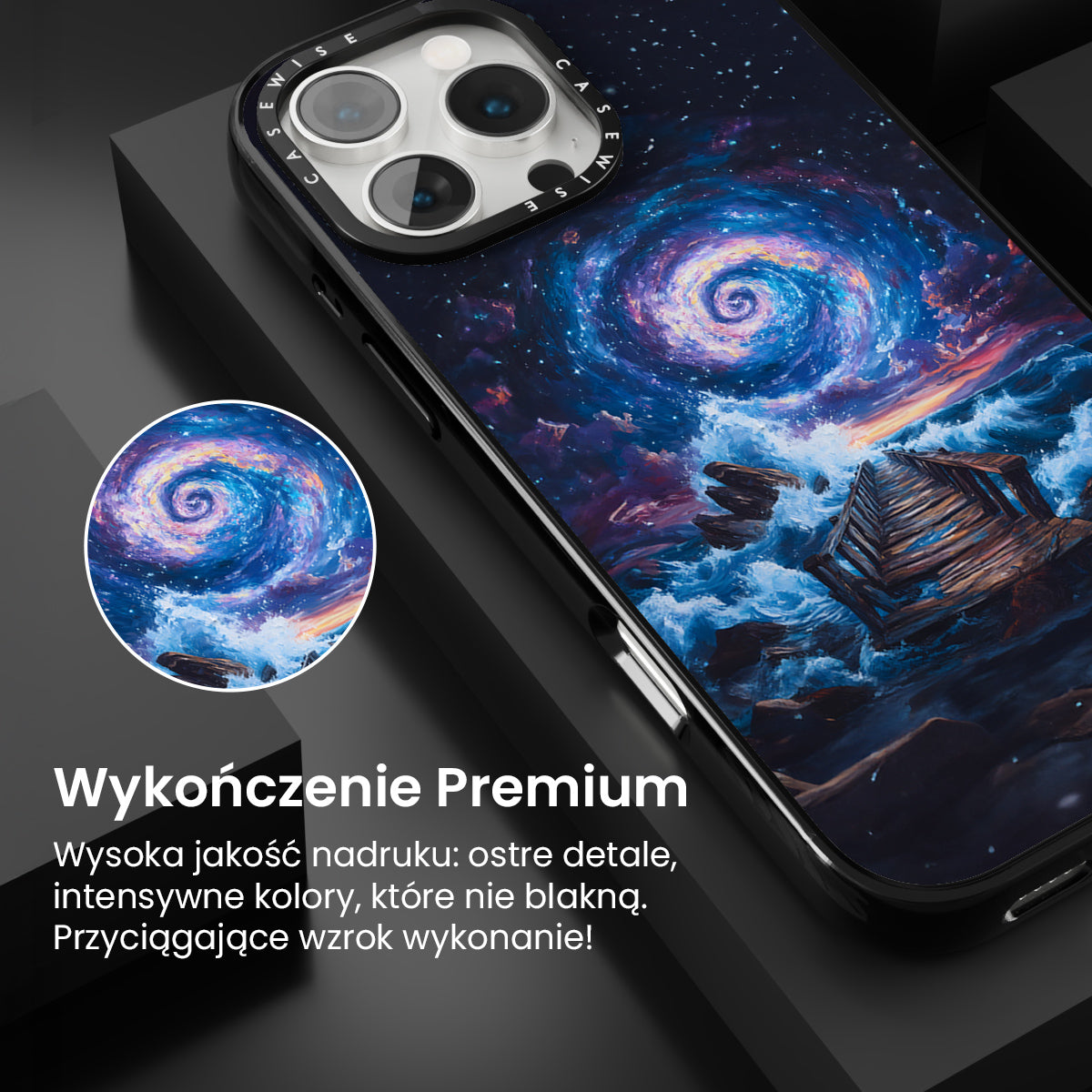 CASEWISE
CASEWISE

Wykończenie Premium

Wysoka jakość nadruku: ostre detale, intensywne kolory, które nie blakną. Przyciągające wzrok wykonanie!