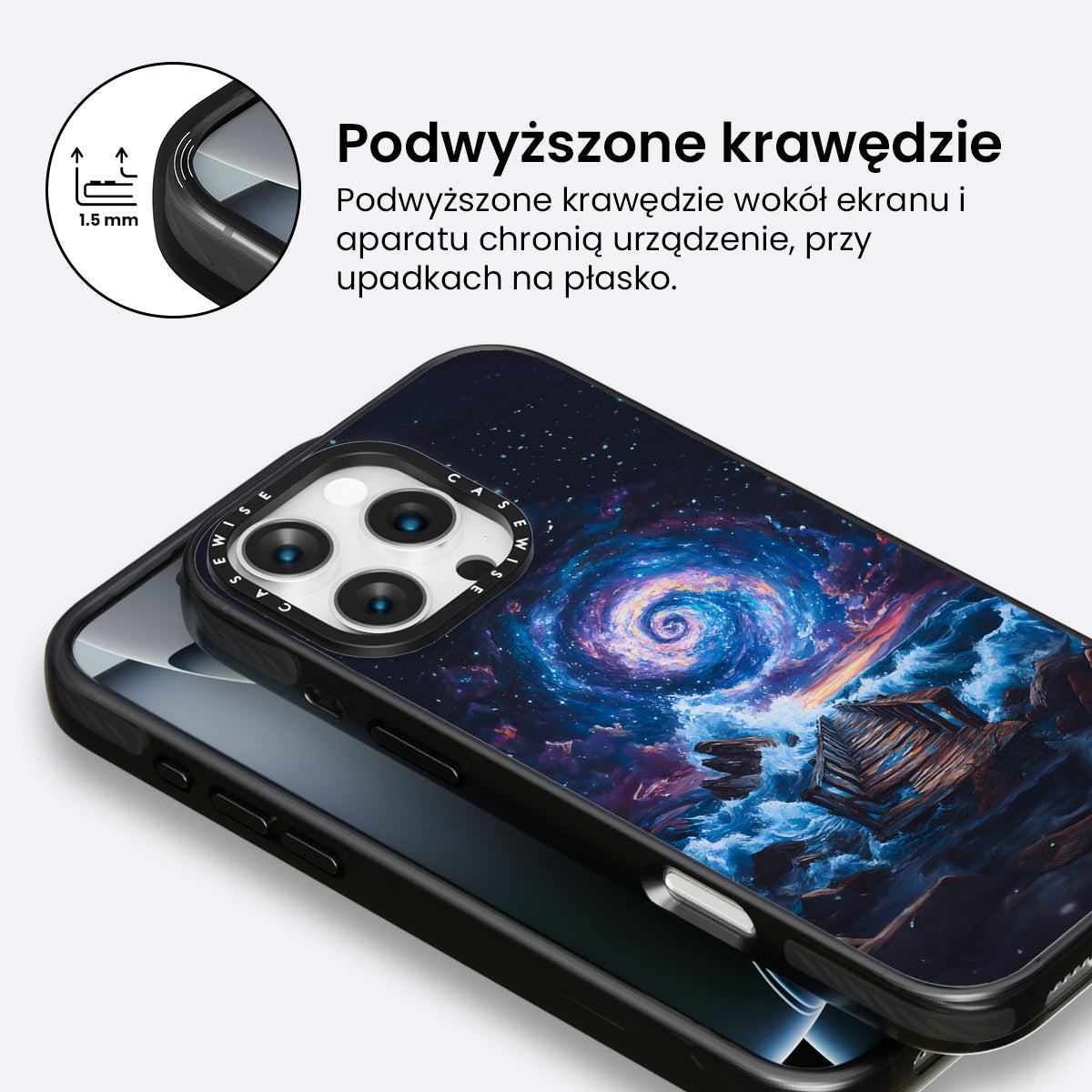 1.5 mm

Podwyższone krawędzie

Podwyższone krawędzie wokół ekranu i aparatu chronią urządzenie, przy upadkach na płasko.

CASEWISE CASEWISE