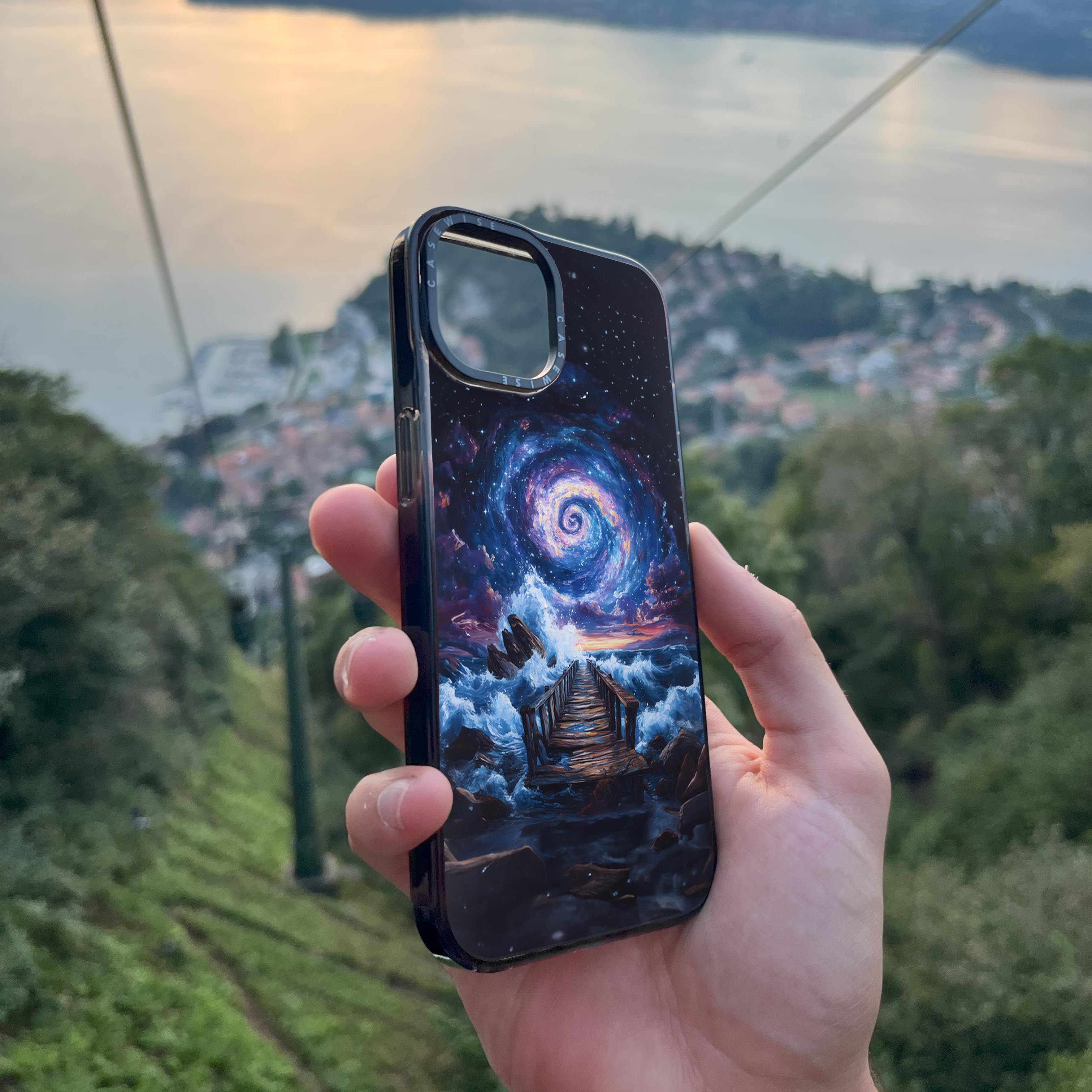 CASEWISE CASEWISE