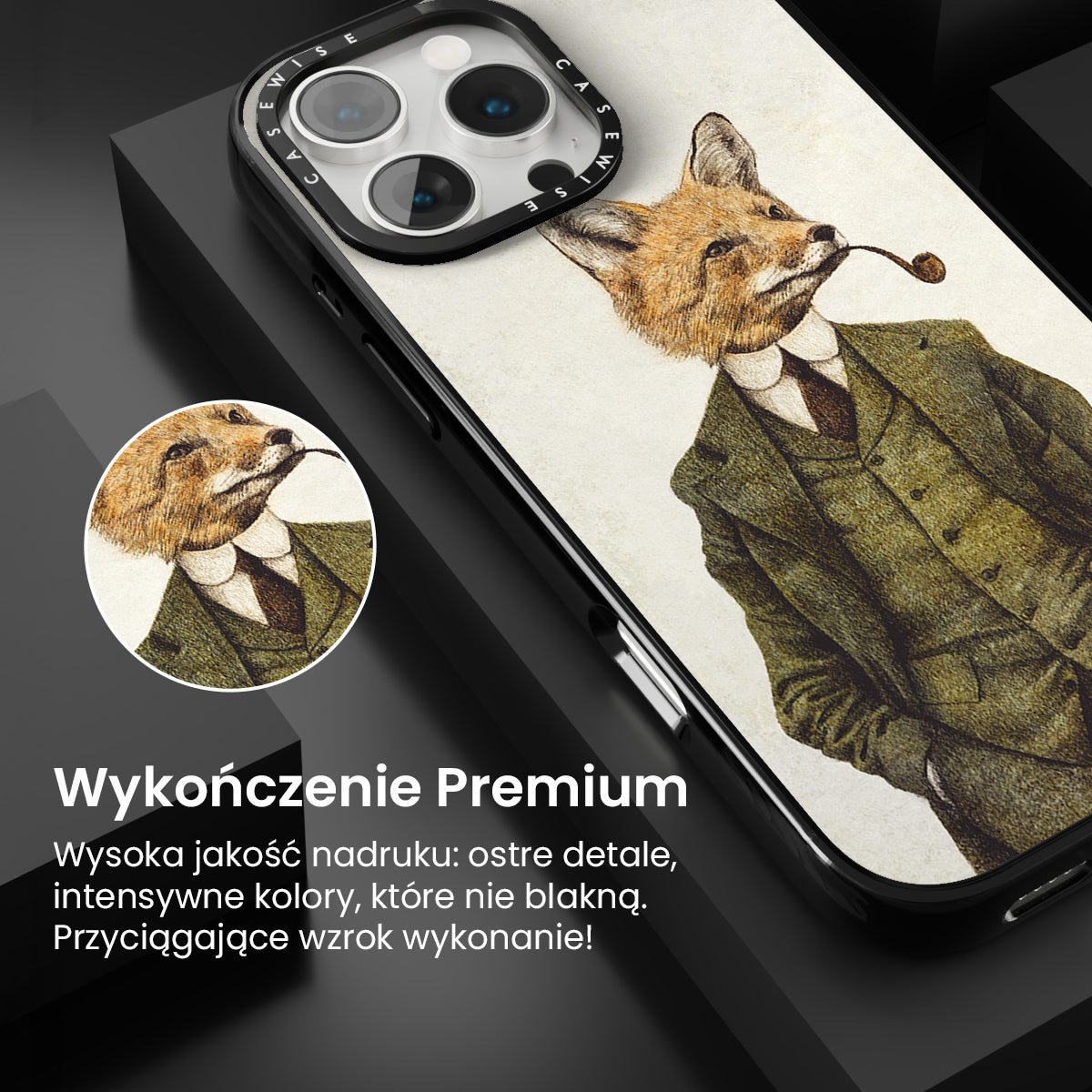 CASEWISE CASEWISE

Wykończenie Premium

Wysoka jakość nadruku: ostre detale, intensywne kolory, które nie blakną. Przyciągające wzrok wykonanie!