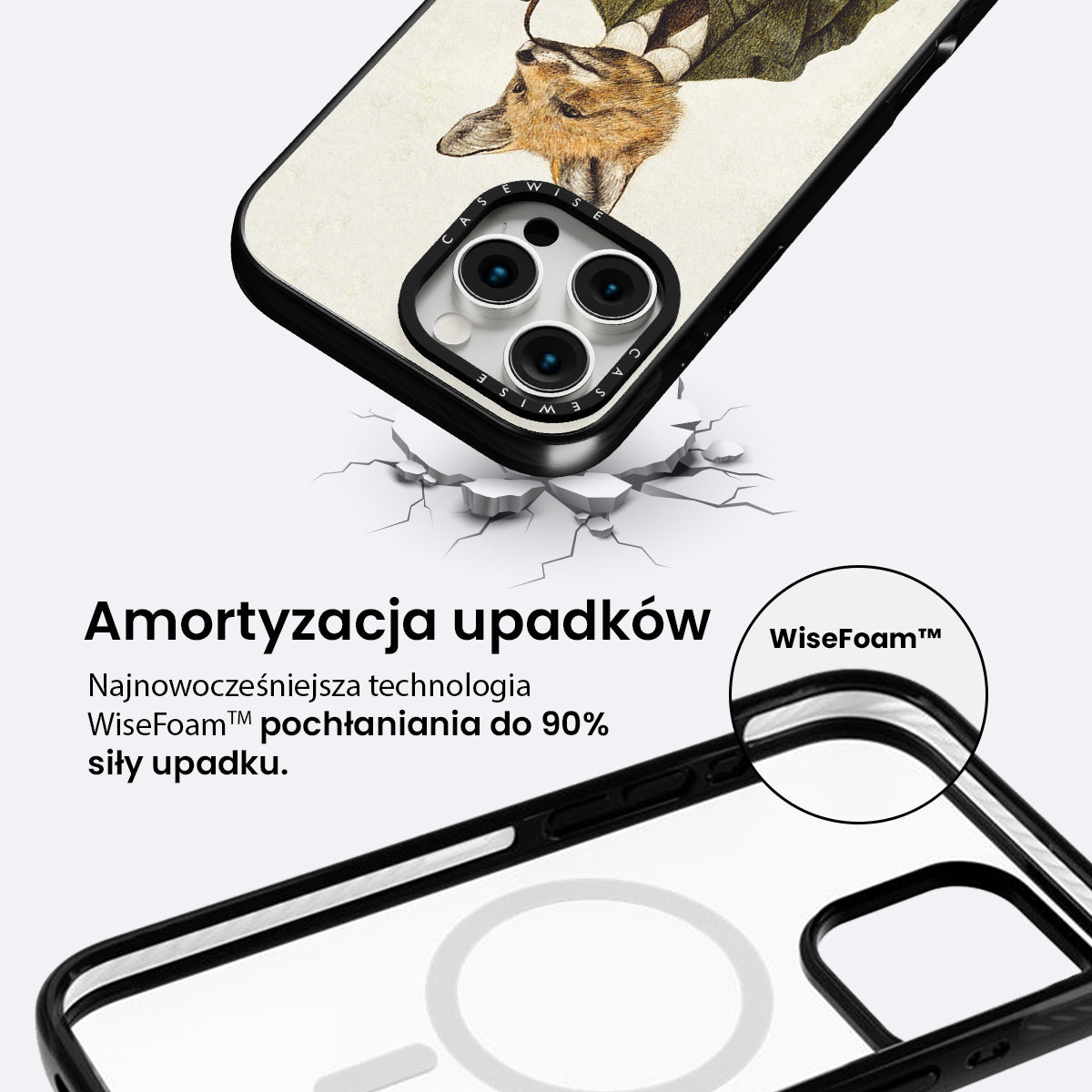 CASEWISE
CASEWISE

Amortyzacja upadków

Najnowocześniejsza technologia WiseFoam™ pochłaniania do 90% siły upadku.

WiseFoam™