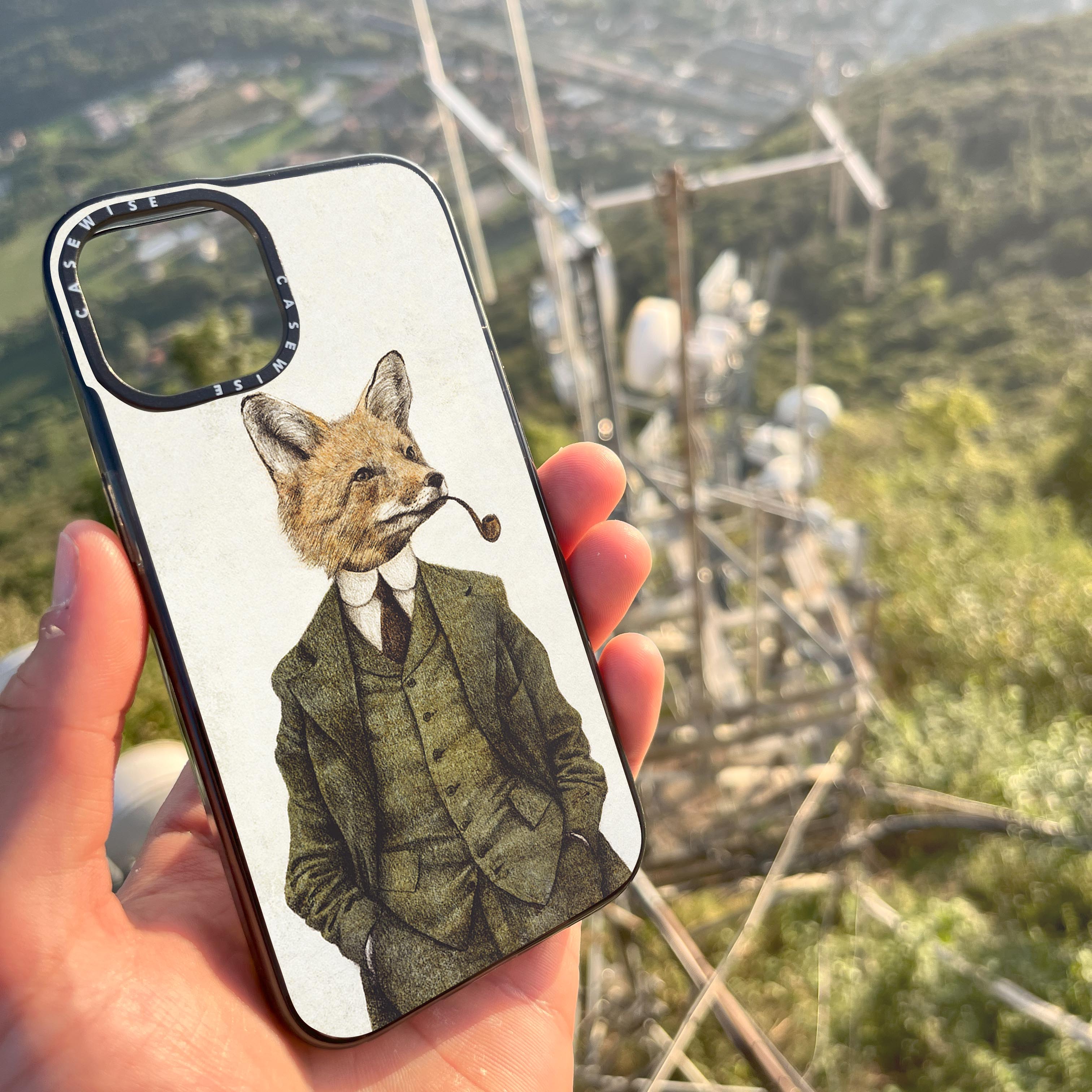 CASEWISE CASEWISE