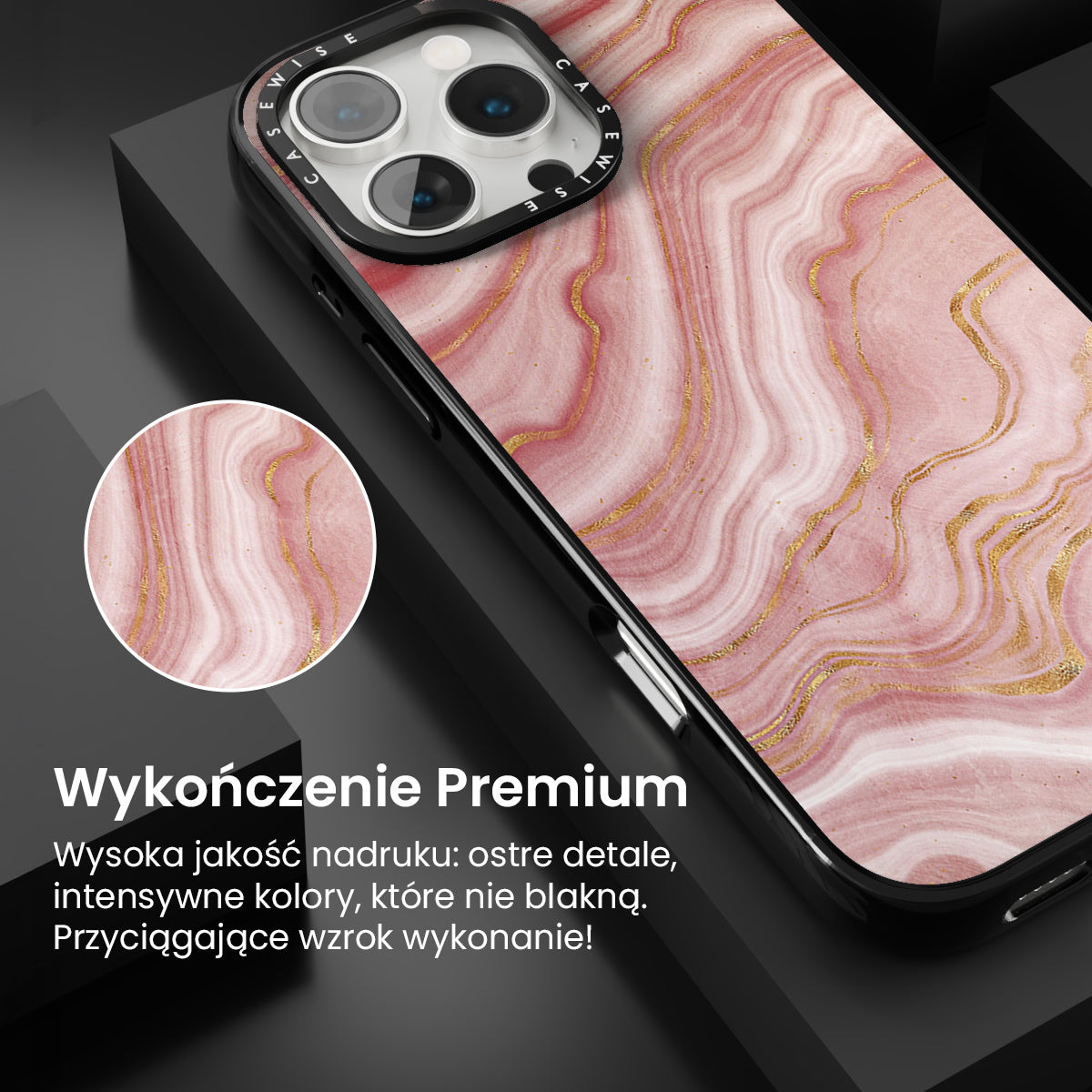 CASEWISE CASEWISE

Wykończenie Premium

Wysoka jakość nadruku: ostre detale, intensywne kolory, które nie blakną. Przyciągające wzrok wykonanie!