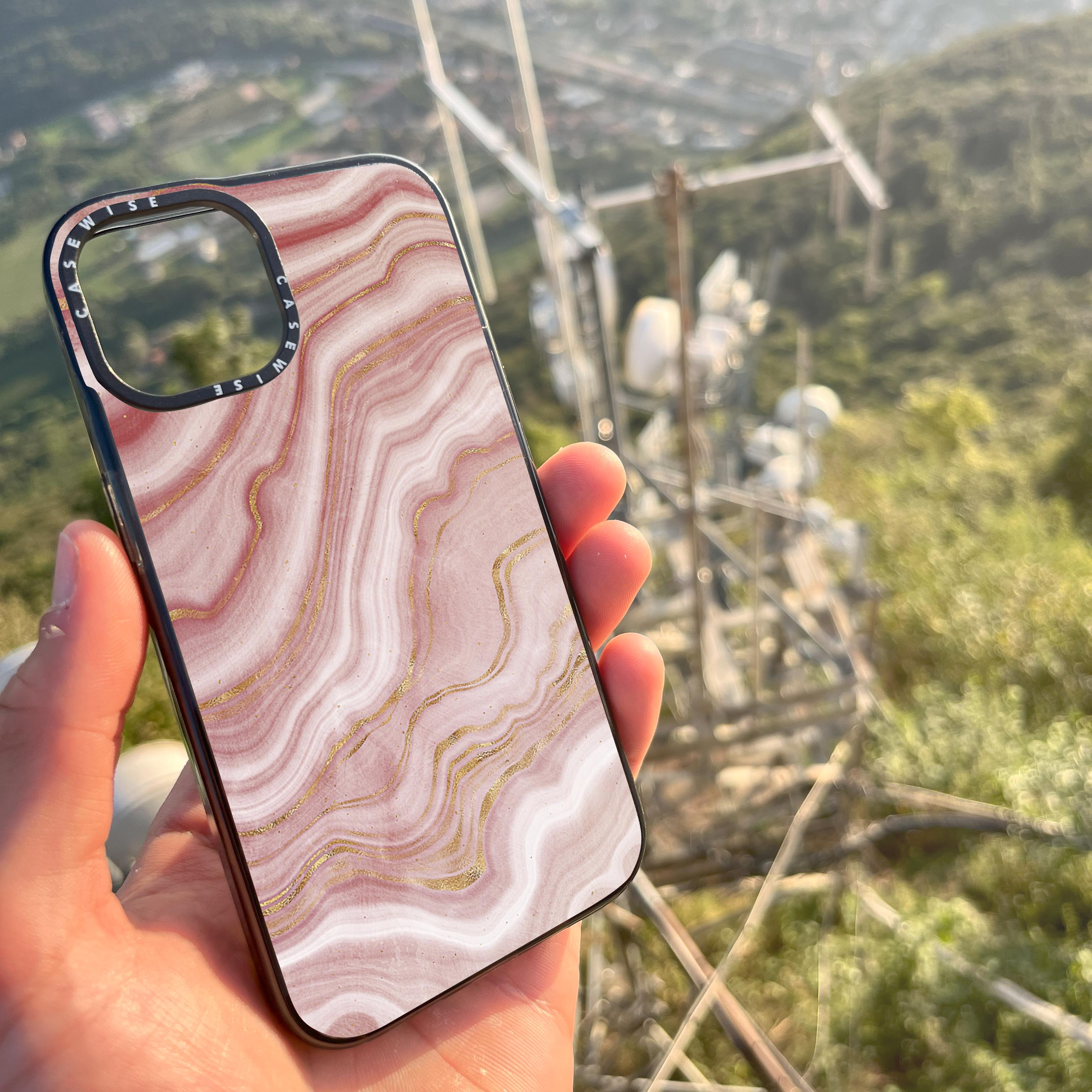 CASEWISE CASEWISE