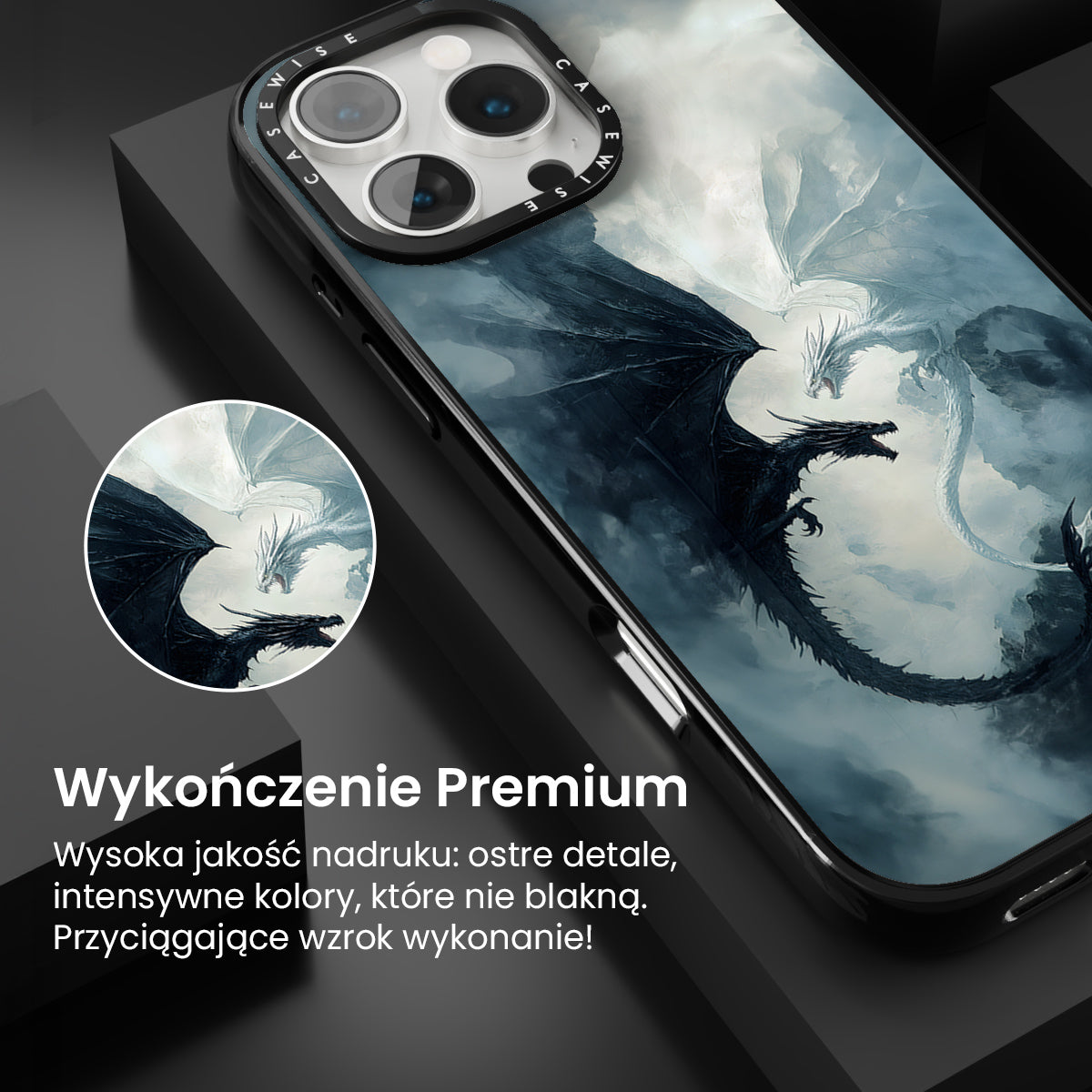 CASEWISE CASEWISE

Wykończenie Premium

Wysoka jakość nadruku: ostre detale, intensywne kolory, które nie blakną. Przyciągające wzrok wykonanie!