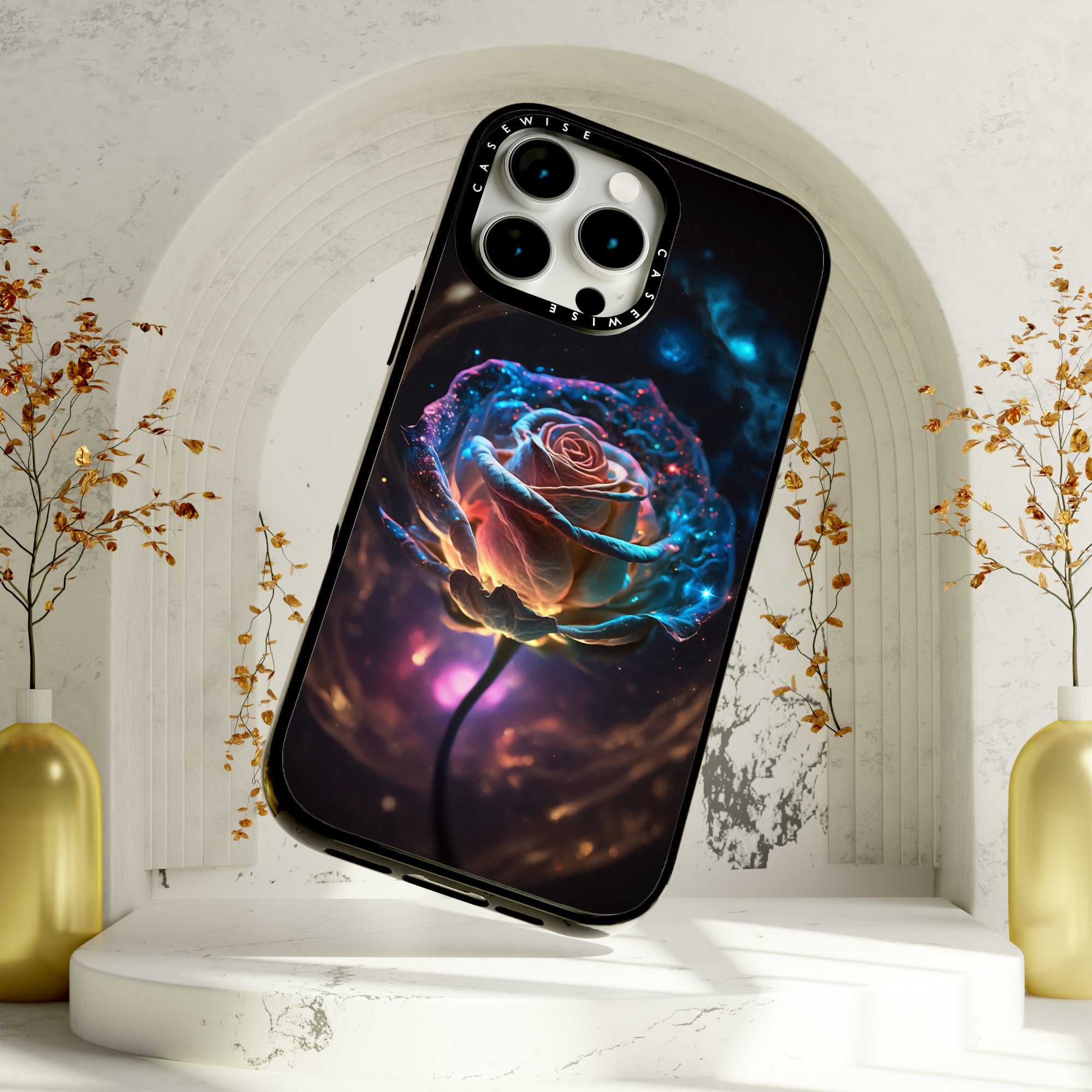 CASEWISE
CASEWISE