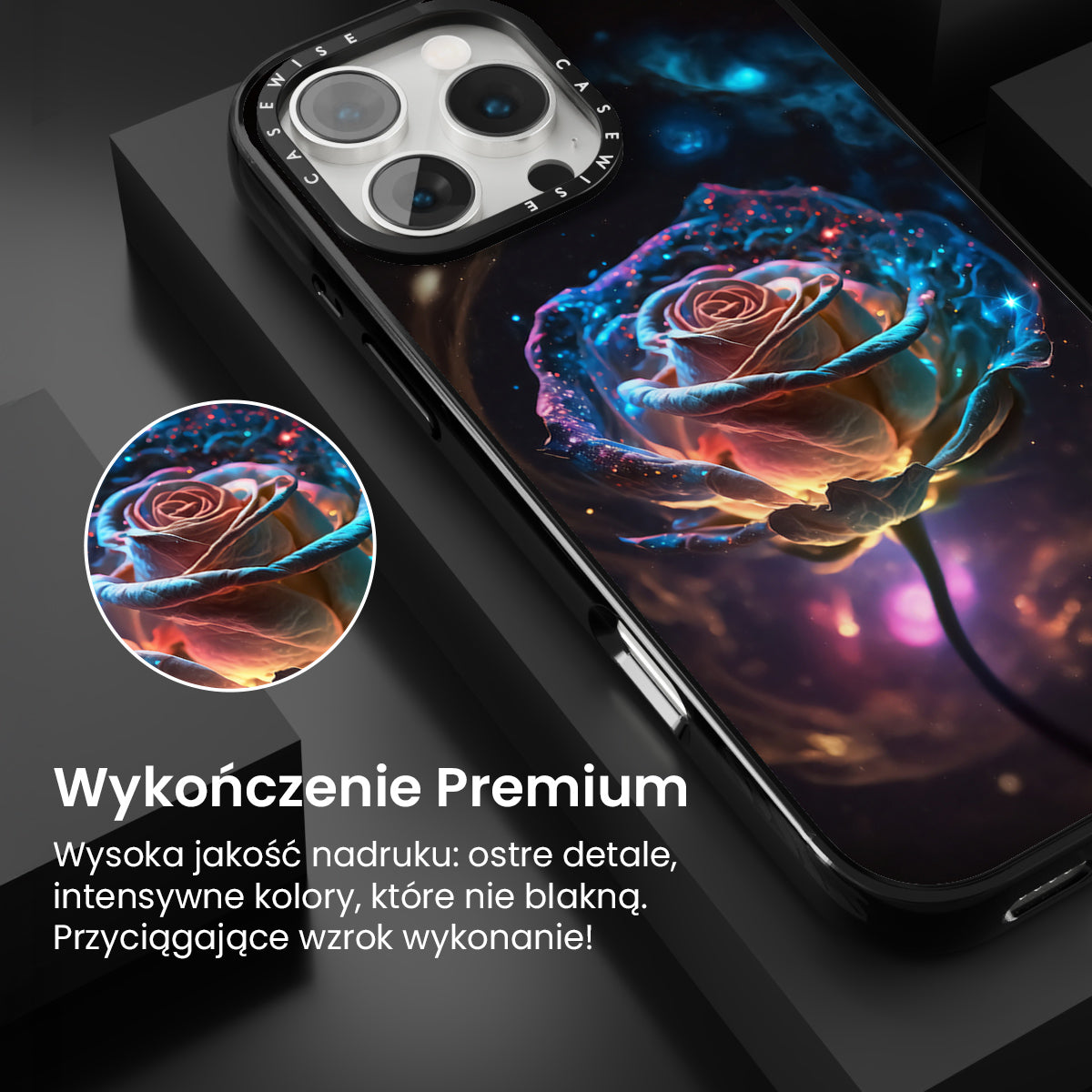 CASEWISE CASEWISE

Wykończenie Premium

Wysoka jakość nadruku: ostre detale, intensywne kolory, które nie blakną. Przyciągające wzrok wykonanie!