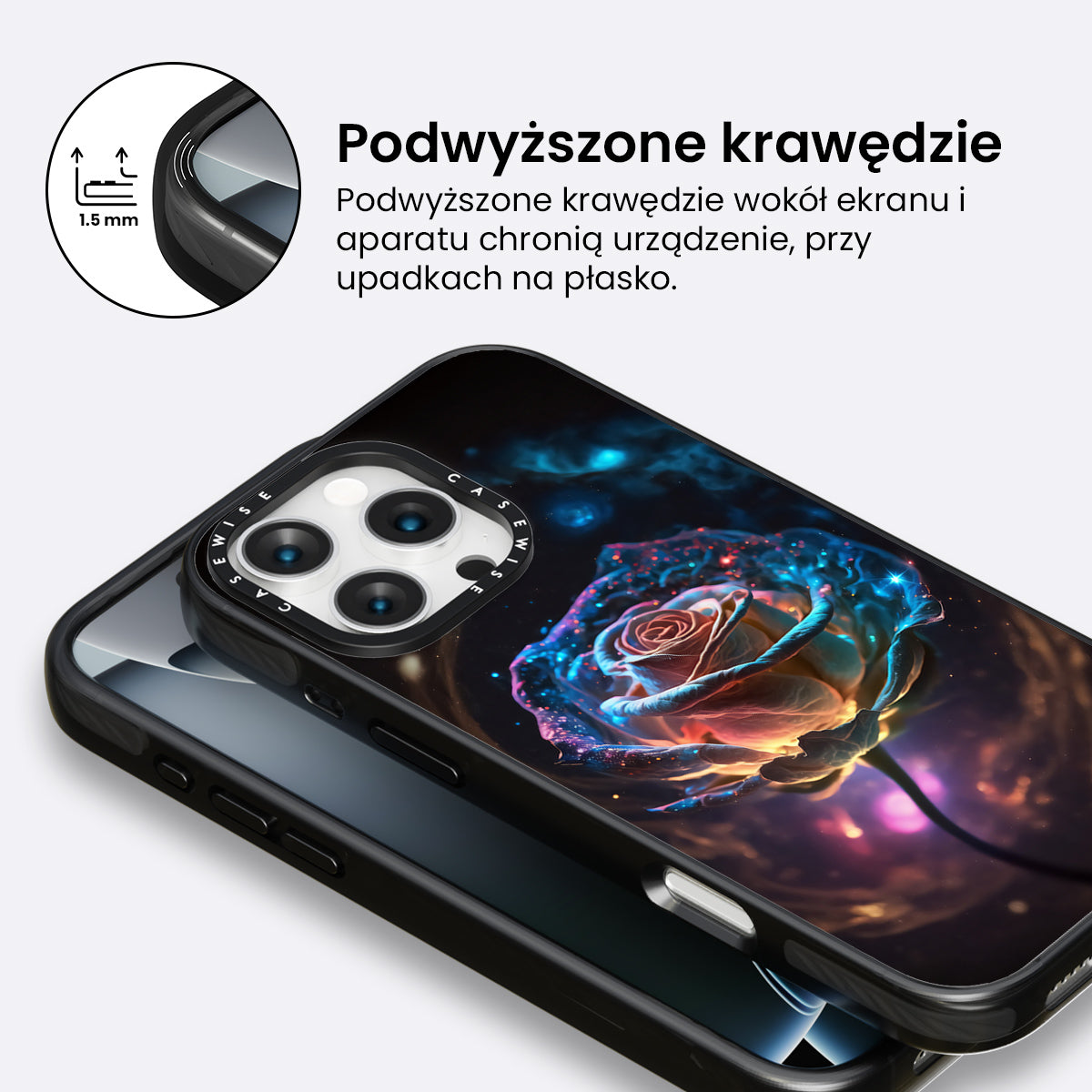 1.5 mm

Podwyższone krawędzie

Podwyższone krawędzie wokół ekranu i aparatu chronią urządzenie, przy upadkach na płasko.

CASEWISE CASEWISE