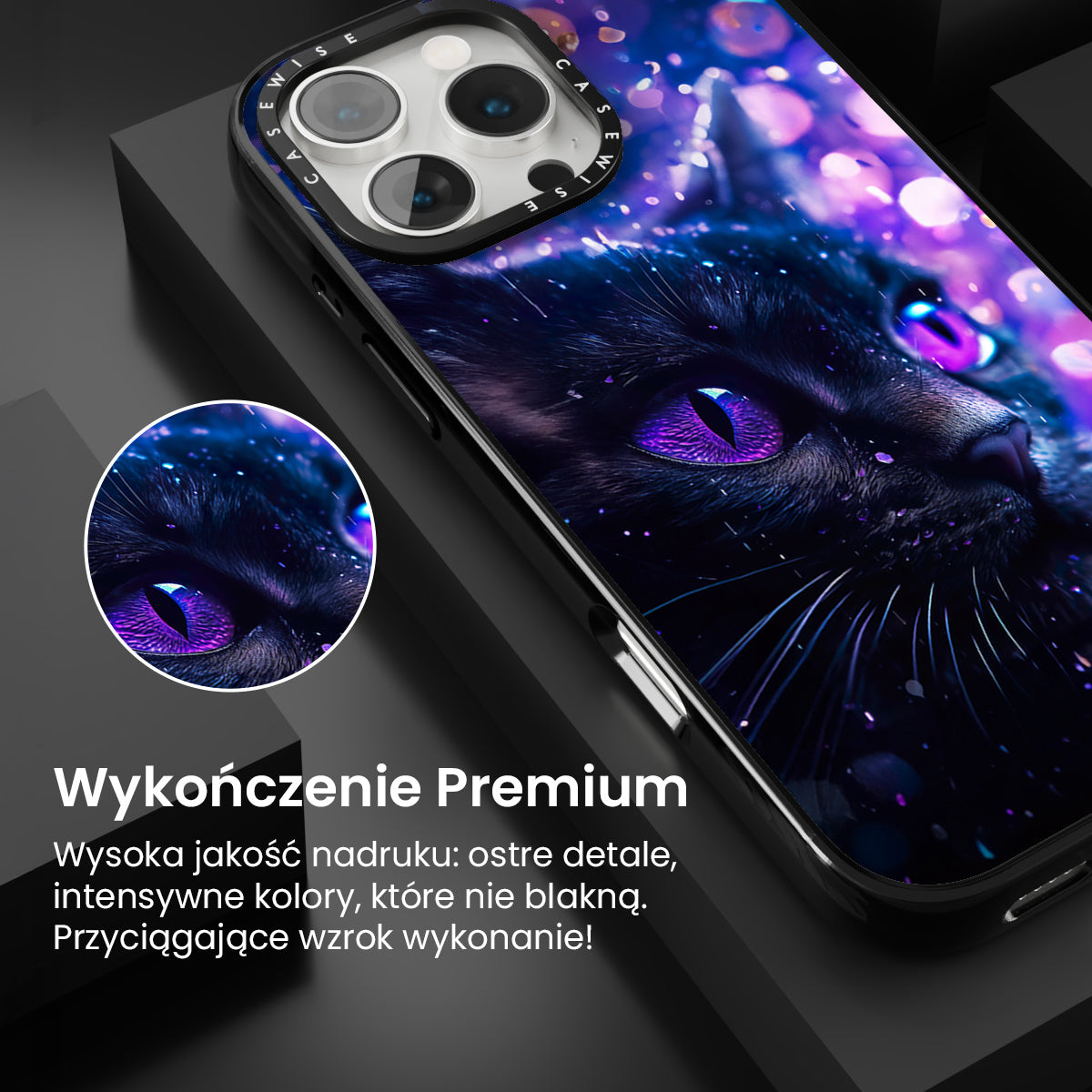 CASEWISE CASEWISE

Wykończenie Premium

Wysoka jakość nadruku: ostre detale, intensywne kolory, które nie blakną. Przyciągające wzrok wykonanie!