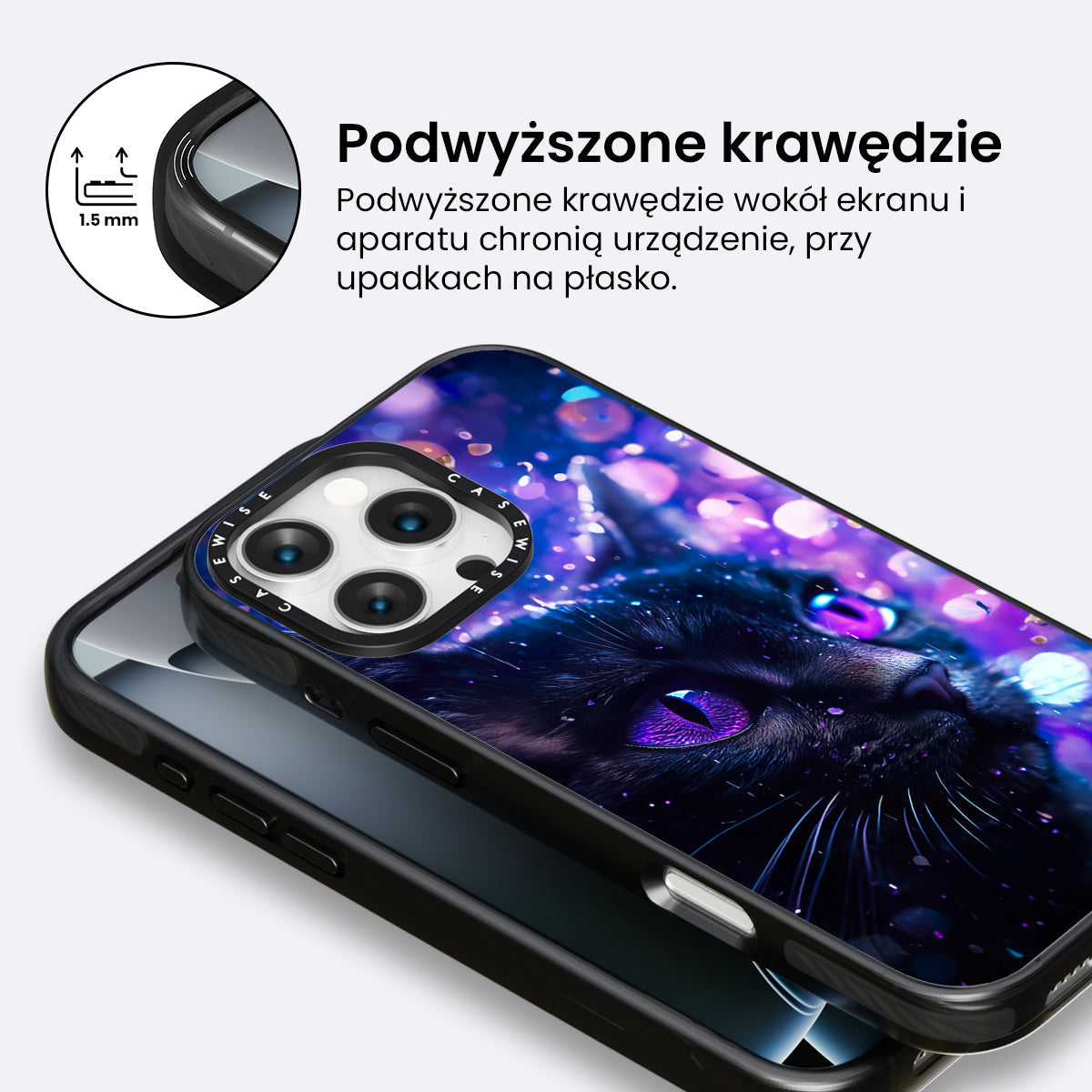 1.5 mm

Podwyższone krawędzie

Podwyższone krawędzie wokół ekranu i aparatu chronią urządzenie, przy upadkach na płasko.

CASEWISE CASEWISE