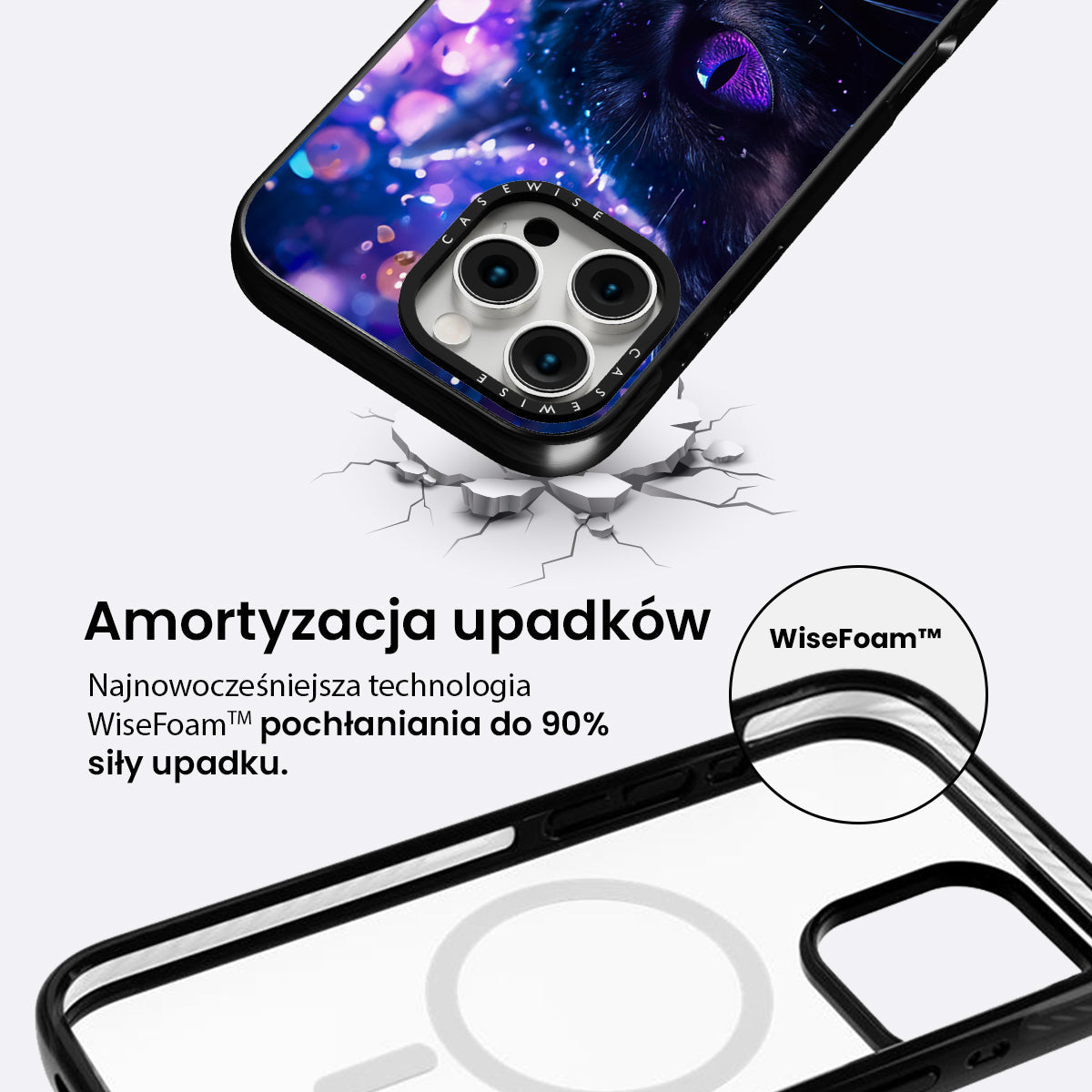 CASEWISE
CASEWISE

Amortyzacja upadków

Najnowocześniejsza technologia WiseFoam™ pochłaniania do 90% siły upadku.

WiseFoam™