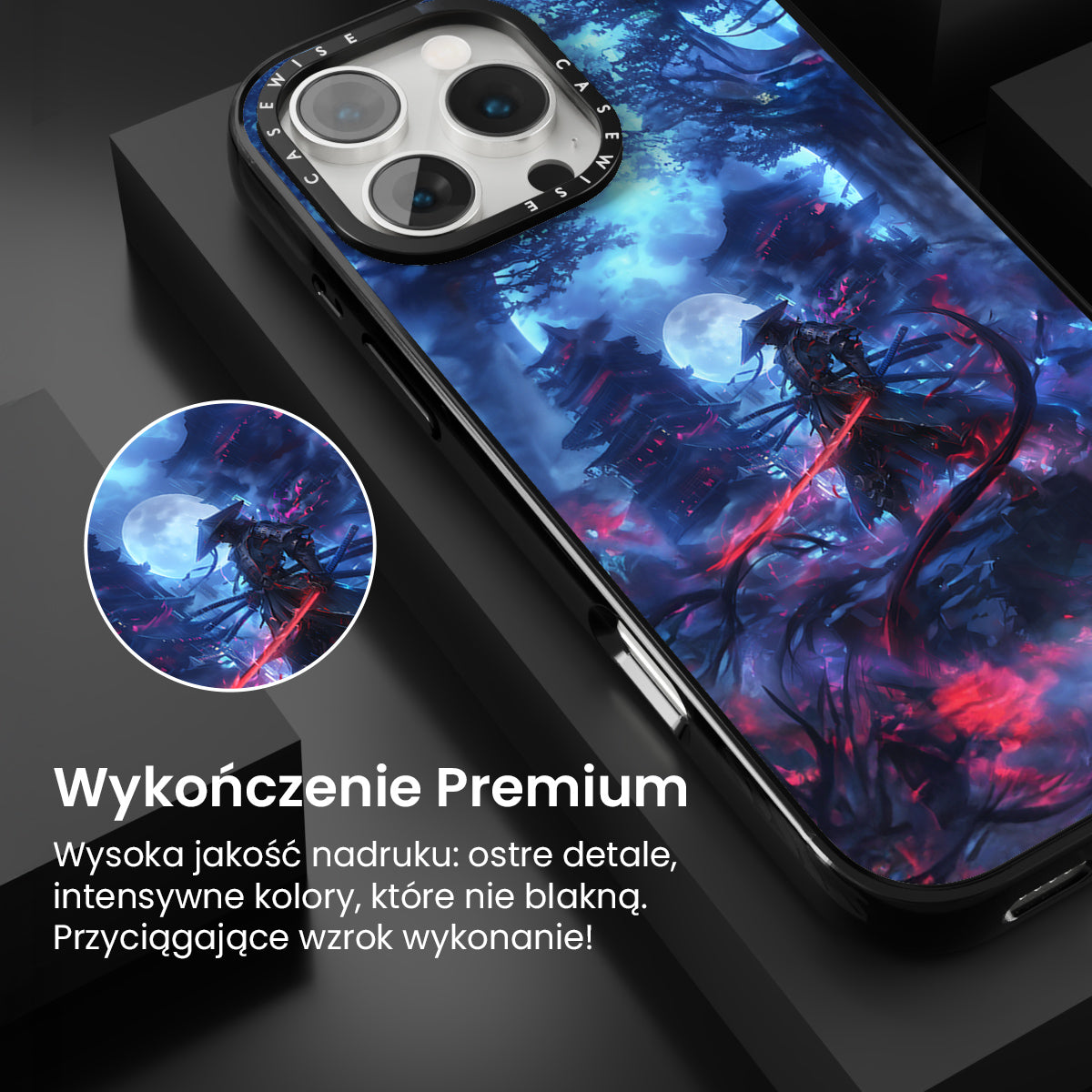 CASEWISE CASEWISE

Wykończenie Premium

Wysoka jakość nadruku: ostre detale, intensywne kolory, które nie blakną. Przyciągające wzrok wykonanie!