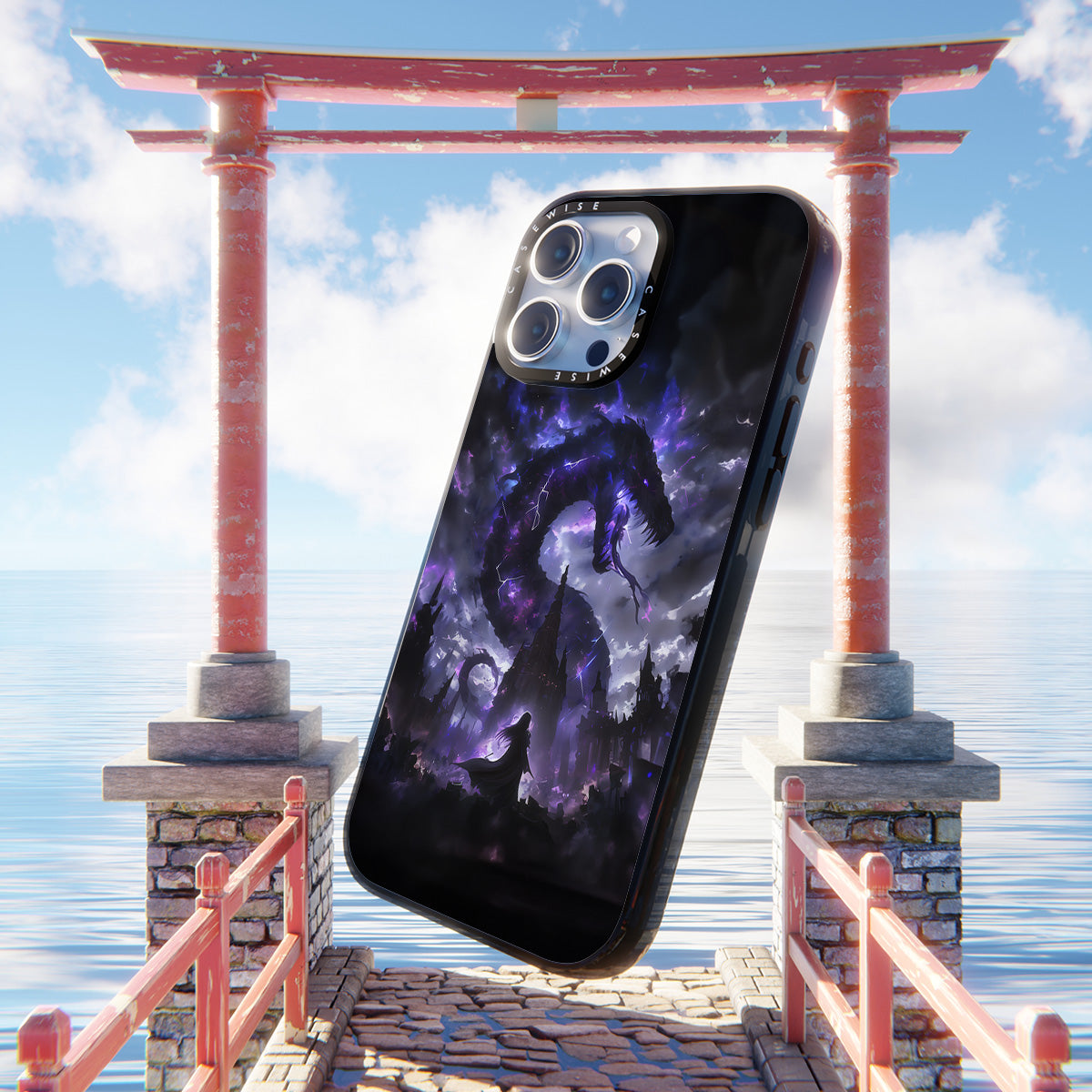 CASEWISE
CASEWISE