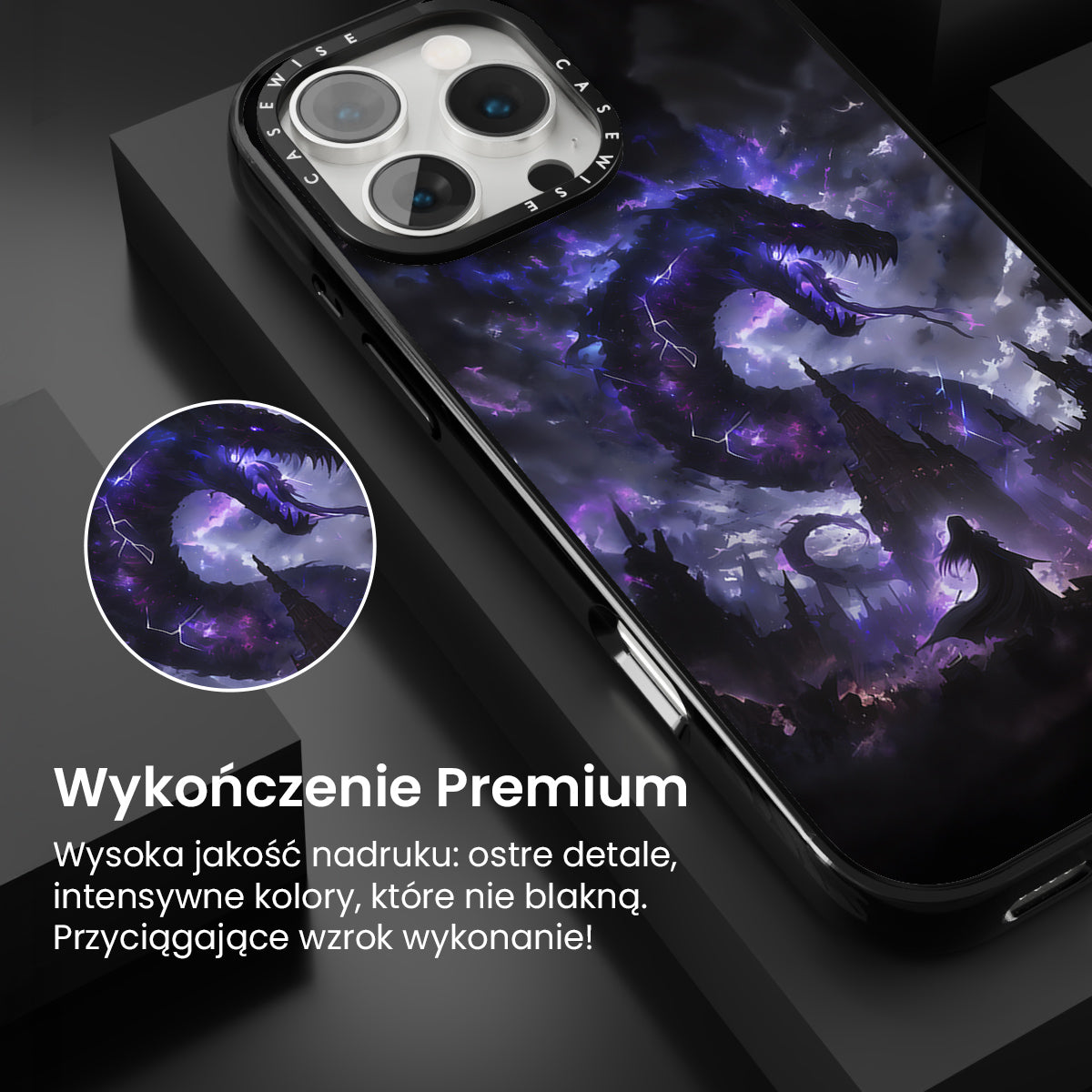 CASEWISE CASEWISE

Wykończenie Premium

Wysoka jakość nadruku: ostre detale, intensywne kolory, które nie blakną. Przyciągające wzrok wykonanie!