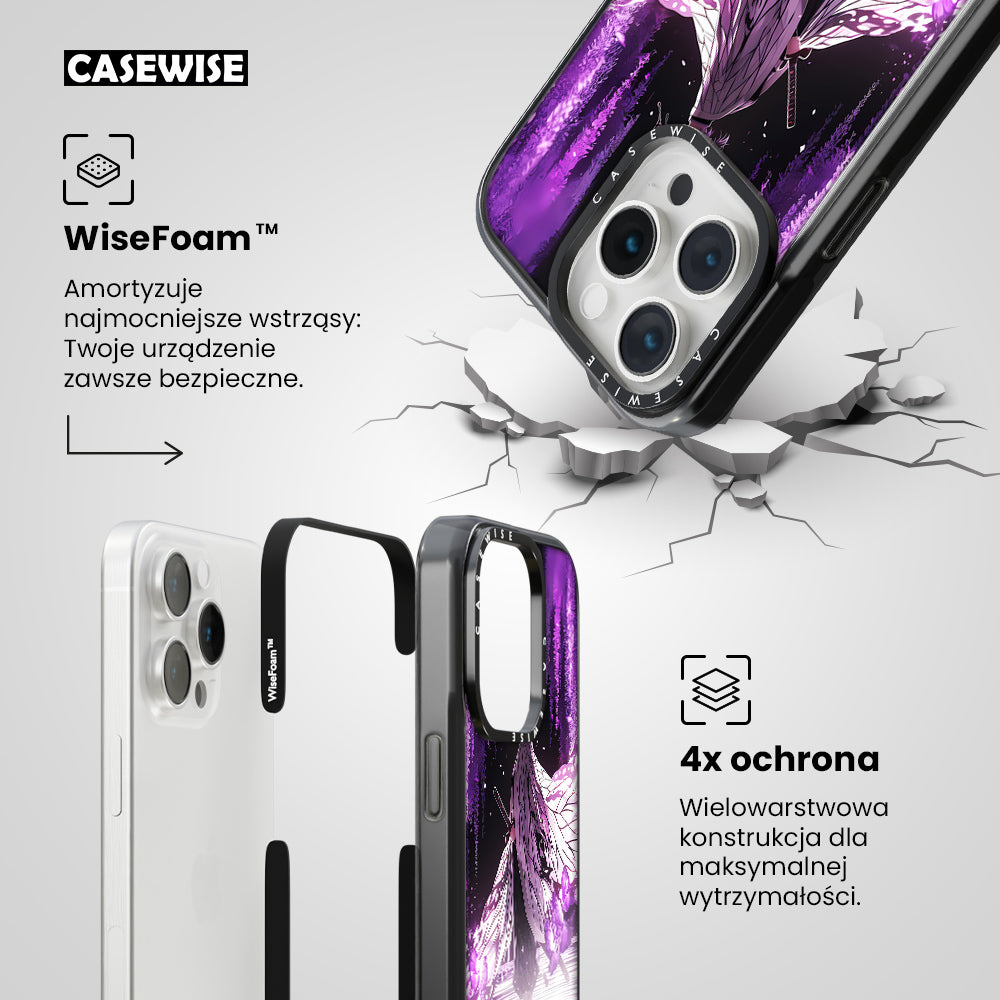 CASEWISE

WiseFoam™

Amortyzuje najmocniejsze wstrząsy: Twoje urządzenie zawsze bezpieczne.

CASEWISE

CASEWISE

WiseFoam™

CASEWISE

4x ochrona

Wielowarstwowa konstrukcja dla maksymalnej wytrzymałości.