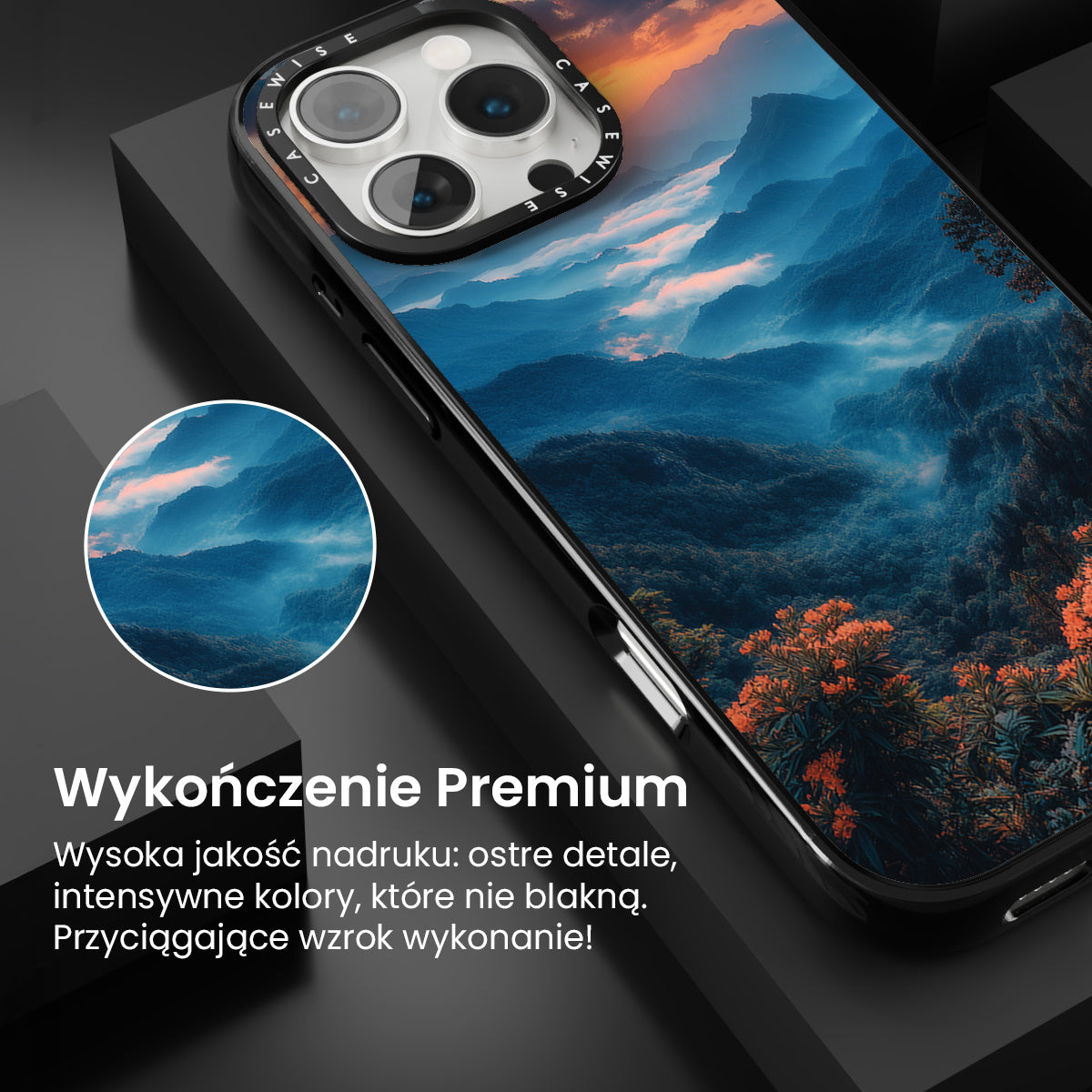 CASEWISE CASEWISE

Wykończenie Premium

Wysoka jakość nadruku: ostre detale, intensywne kolory, które nie blakną. Przyciągające wzrok wykonanie!