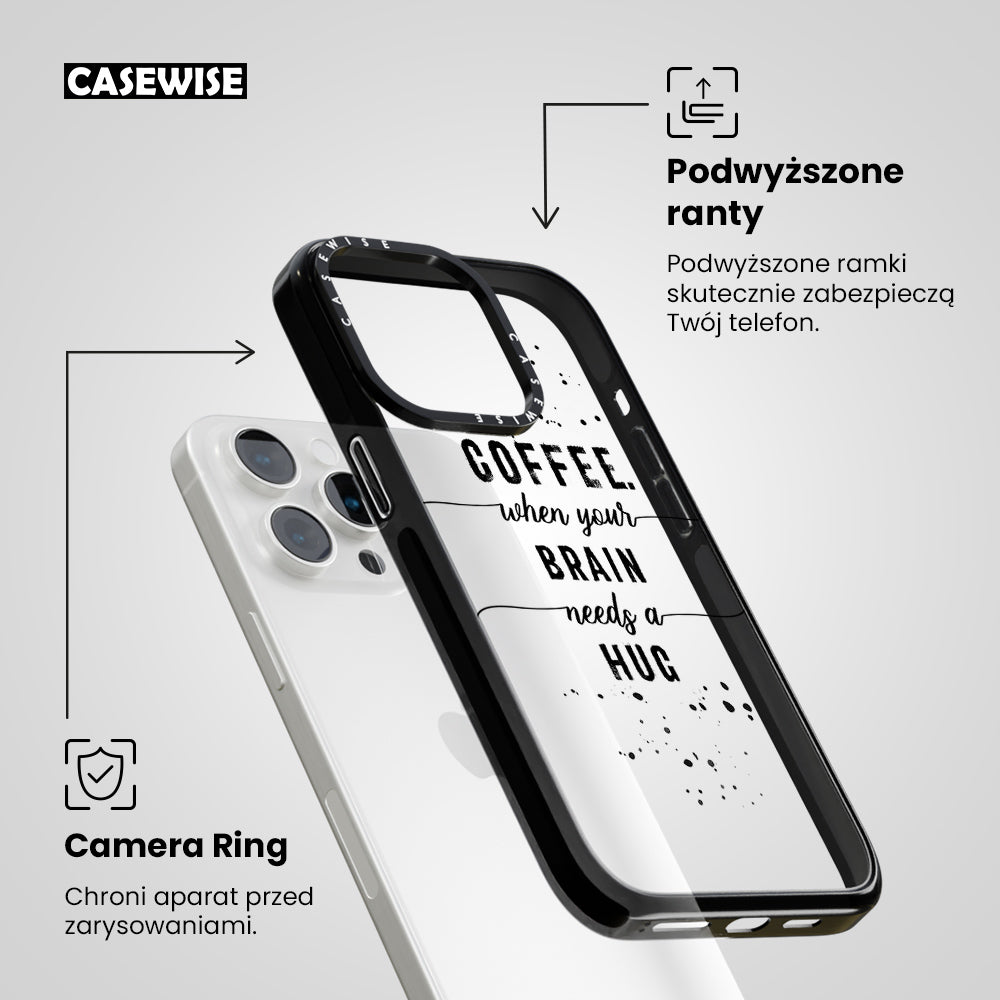 CASEWISE

Podwyższone ranty

Podwyższone ramki skutecznie zabezpieczą Twój telefon.

CASEWISE CASEWISE

COFFEE. when your BRAIN needs a HUG

Camera Ring

Chroni aparat przed zarysowaniami.