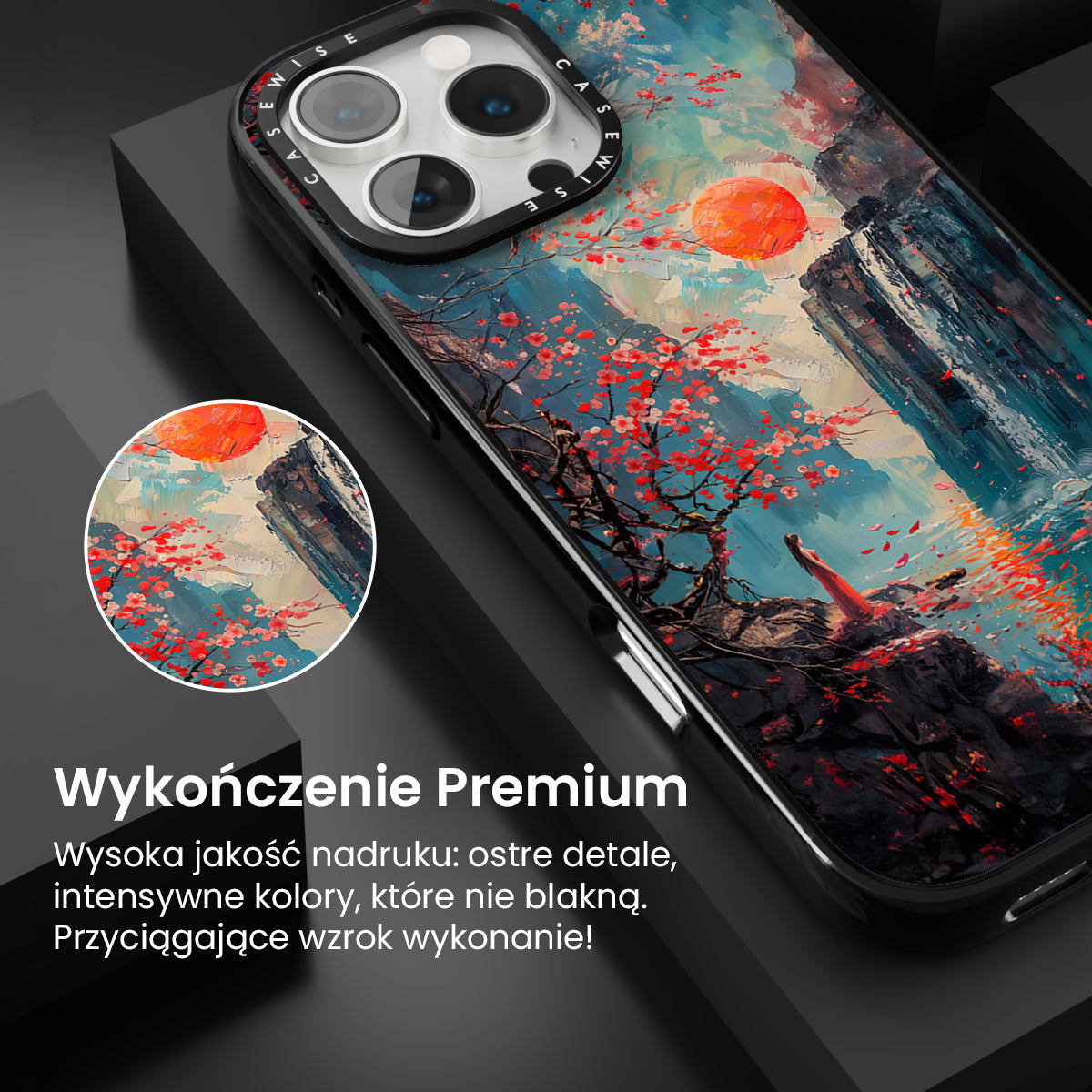 CASEWISE CASEWISE

Wykończenie Premium

Wysoka jakość nadruku: ostre detale, intensywne kolory, które nie blakną. Przyciągające wzrok wykonanie!