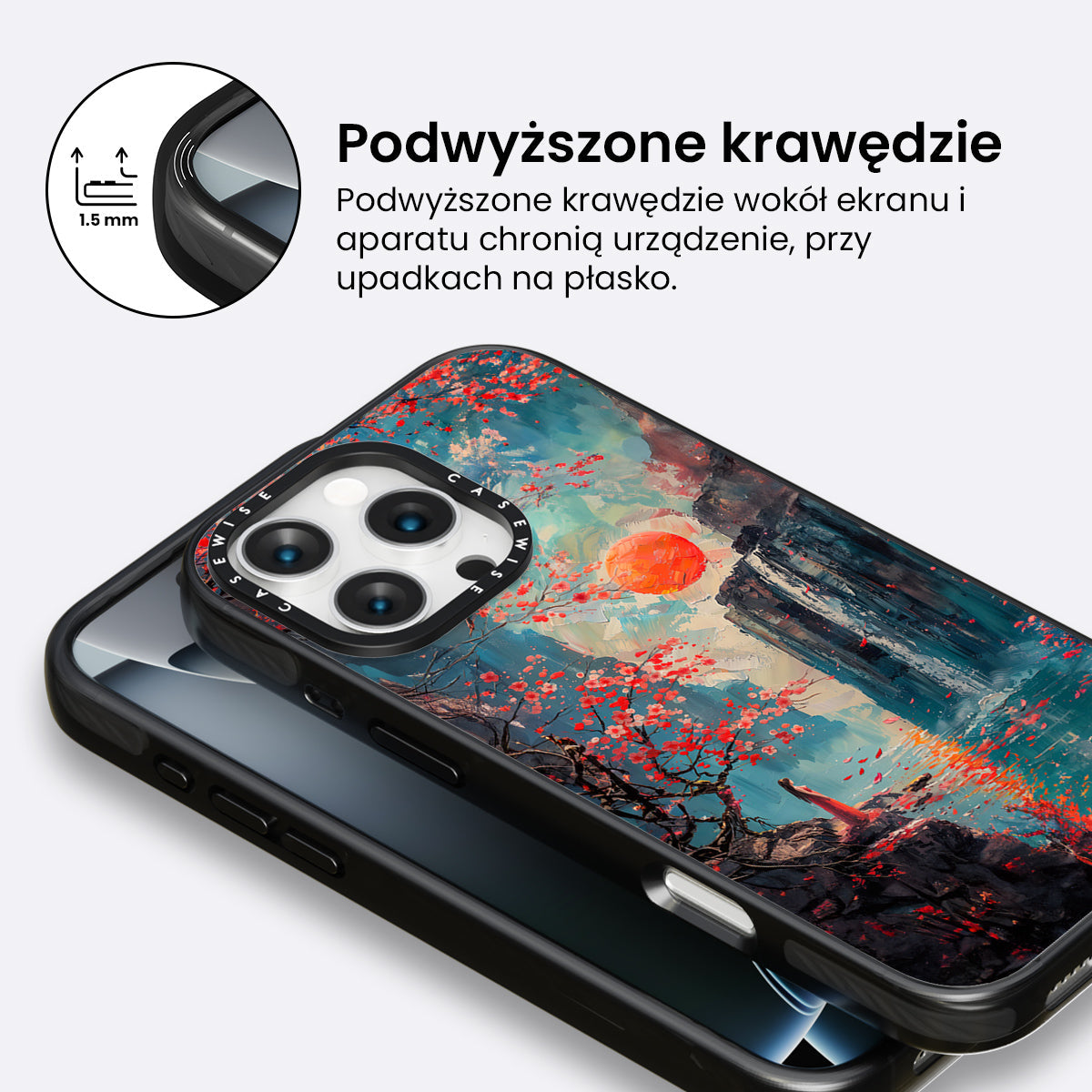 1.5 mm

Podwyższone krawędzie

Podwyższone krawędzie wokół ekranu i aparatu chronią urządzenie, przy upadkach na płasko.

CASEWISE CASEWISE