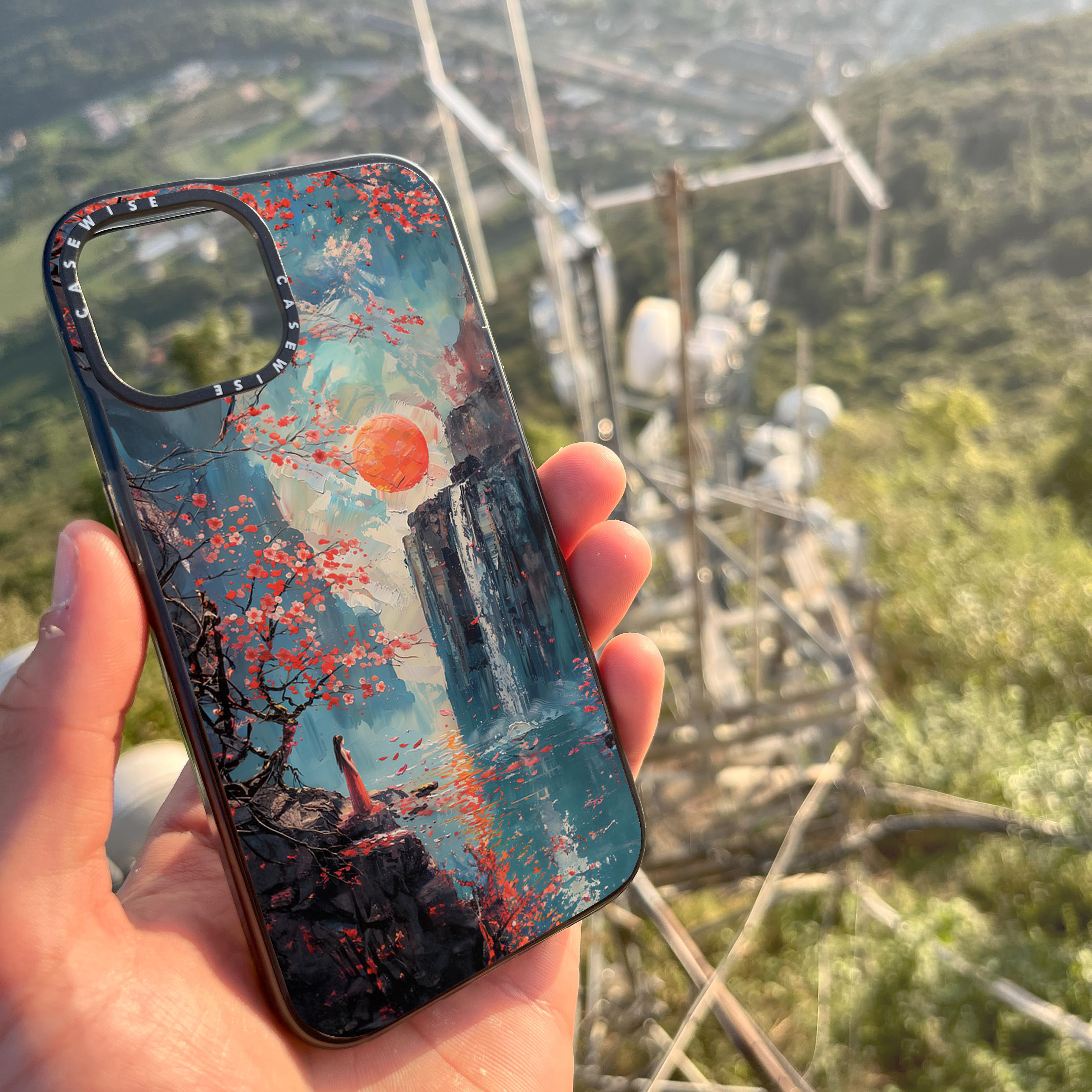 CASEWISE CASEWISE