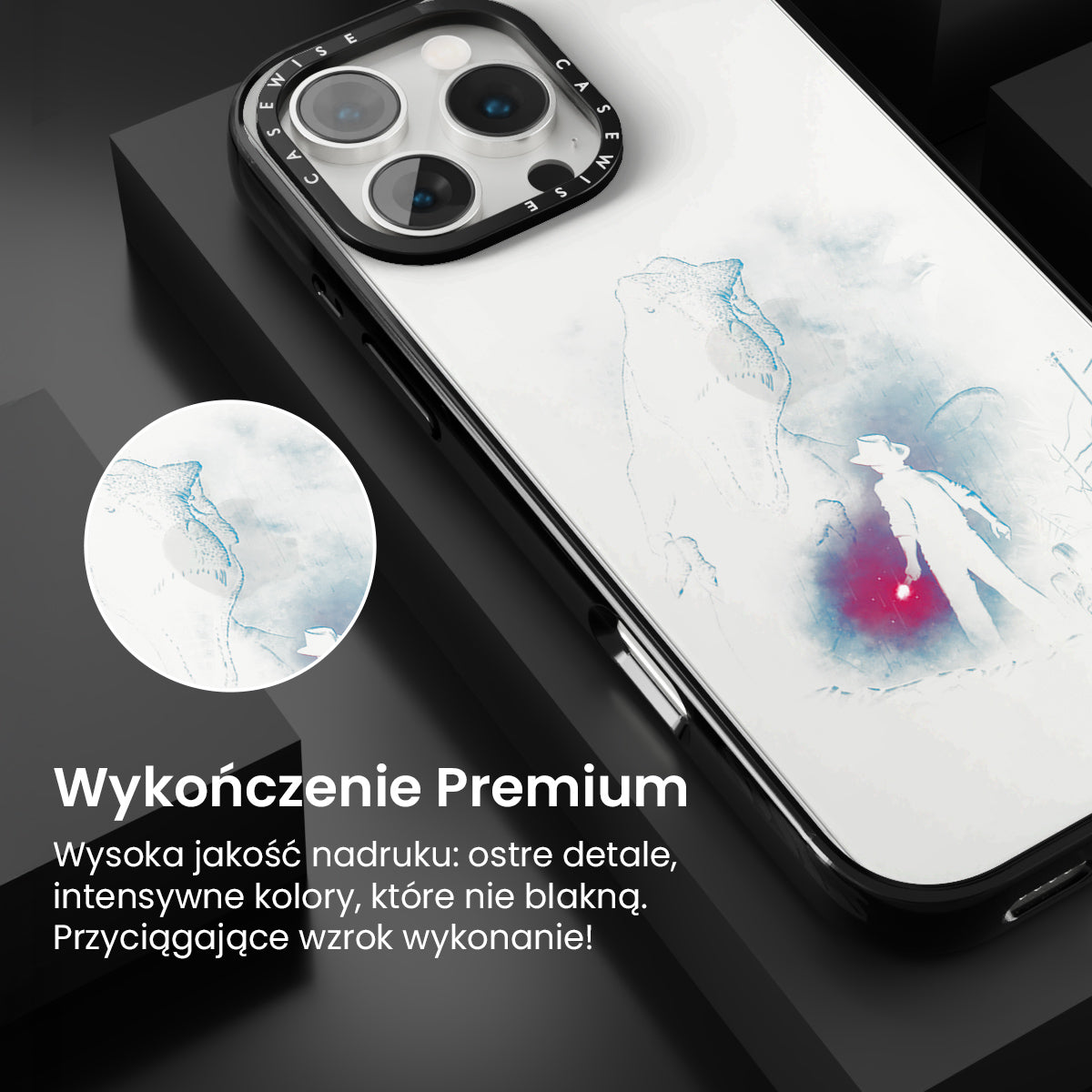 CASEWISE CASEWISE

Wykończenie Premium

Wysoka jakość nadruku: ostre detale, intensywne kolory, które nie blakną. Przyciągające wzrok wykonanie!