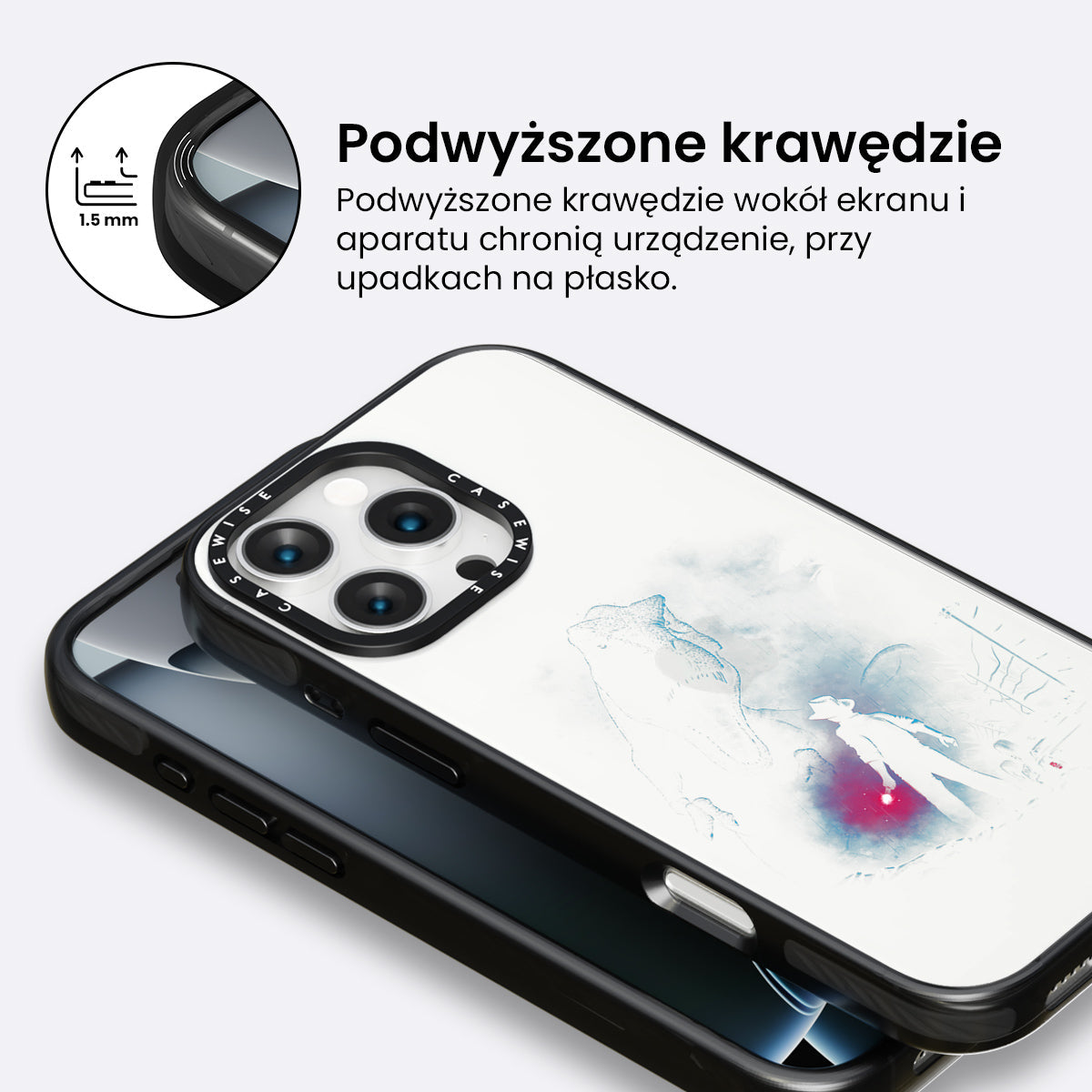 1.5 mm

Podwyższone krawędzie

Podwyższone krawędzie wokół ekranu i aparatu chronią urządzenie, przy upadkach na płasko.

CASEWISE CASEWISE