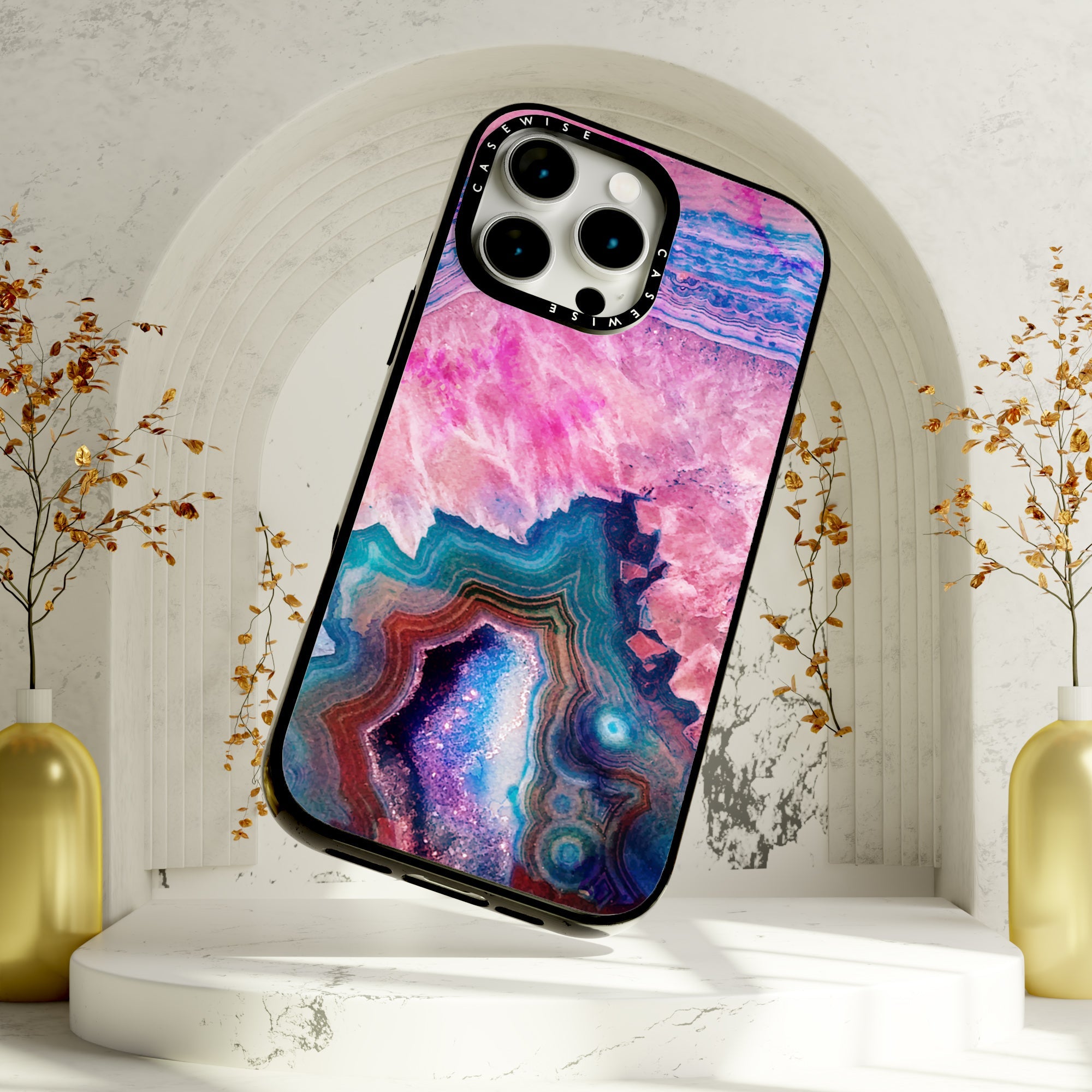 CASEWISE
CASEWISE