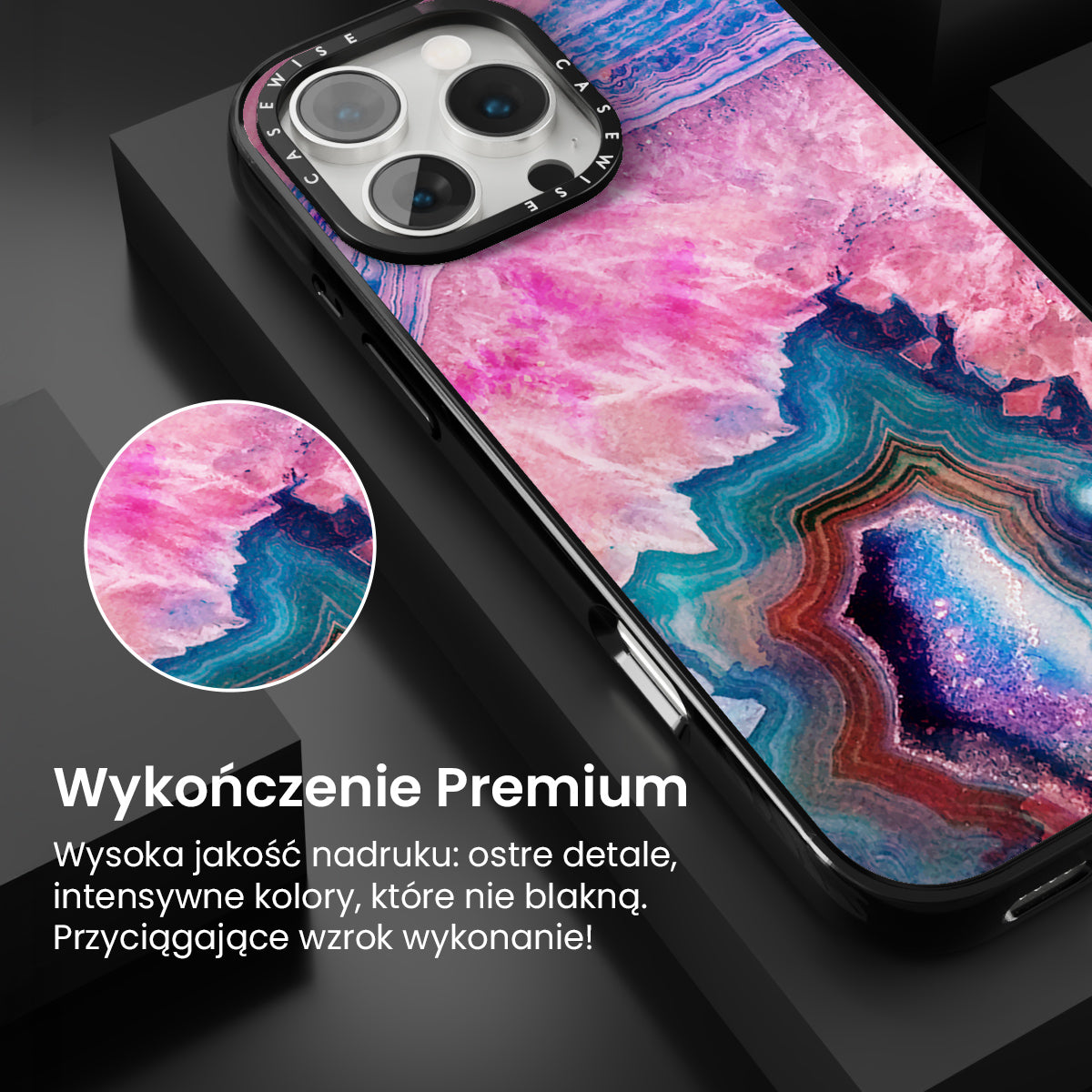 CASEWISE CASEWISE

Wykończenie Premium

Wysoka jakość nadruku: ostre detale, intensywne kolory, które nie blakną. Przyciągające wzrok wykonanie!