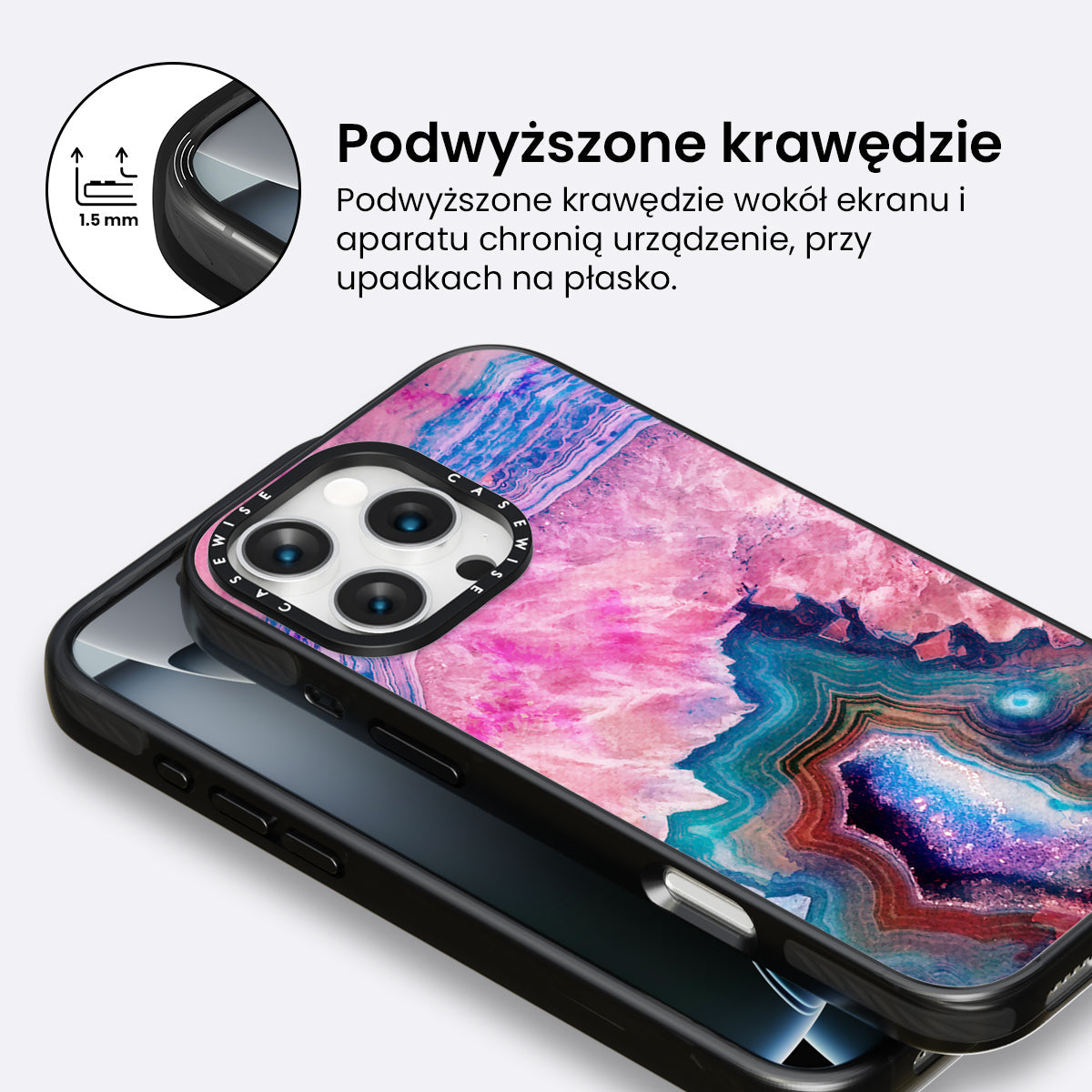 1.5 mm

Podwyższone krawędzie

Podwyższone krawędzie wokół ekranu i aparatu chronią urządzenie, przy upadkach na płasko.

CASEWISE CASEWISE