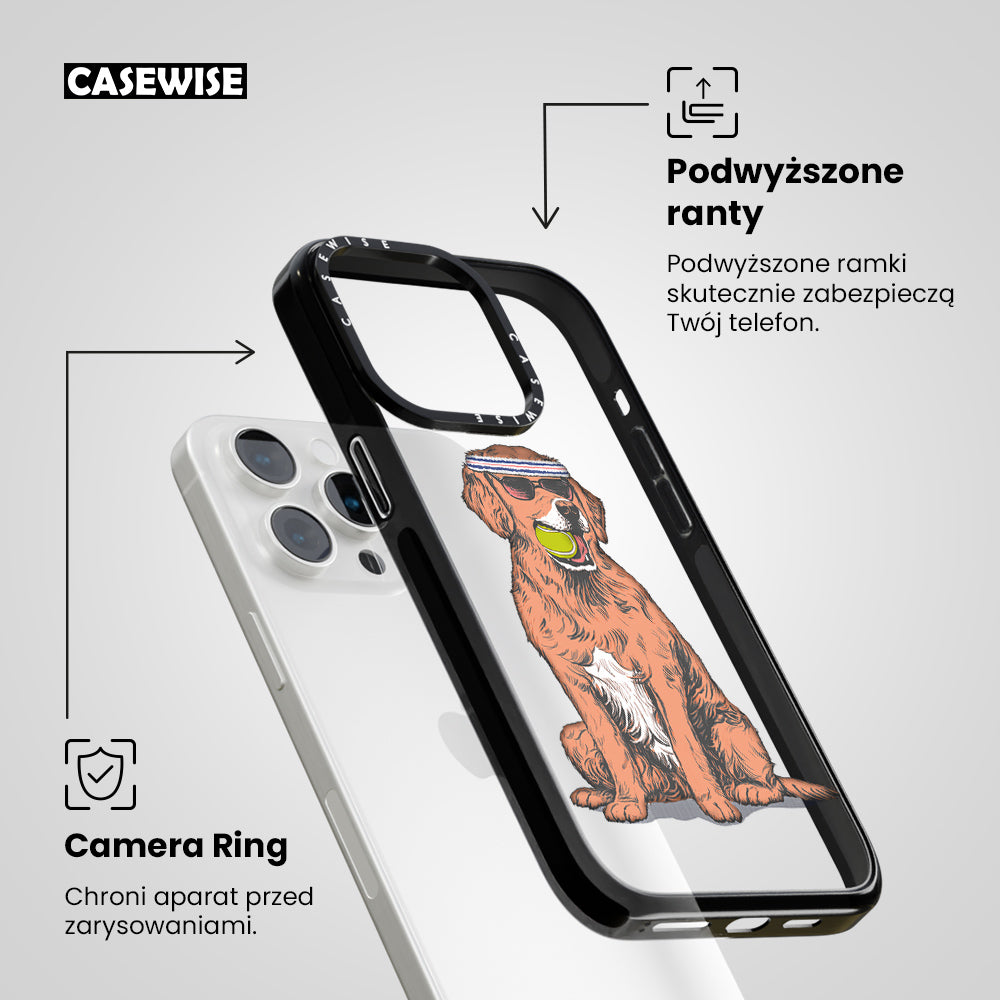 CASEWISE

Podwyższone ranty

Podwyższone ramki skutecznie zabezpieczą Twój telefon.

CASEWISE CASEWISE

Camera Ring

Chroni aparat przed zarysowaniami.