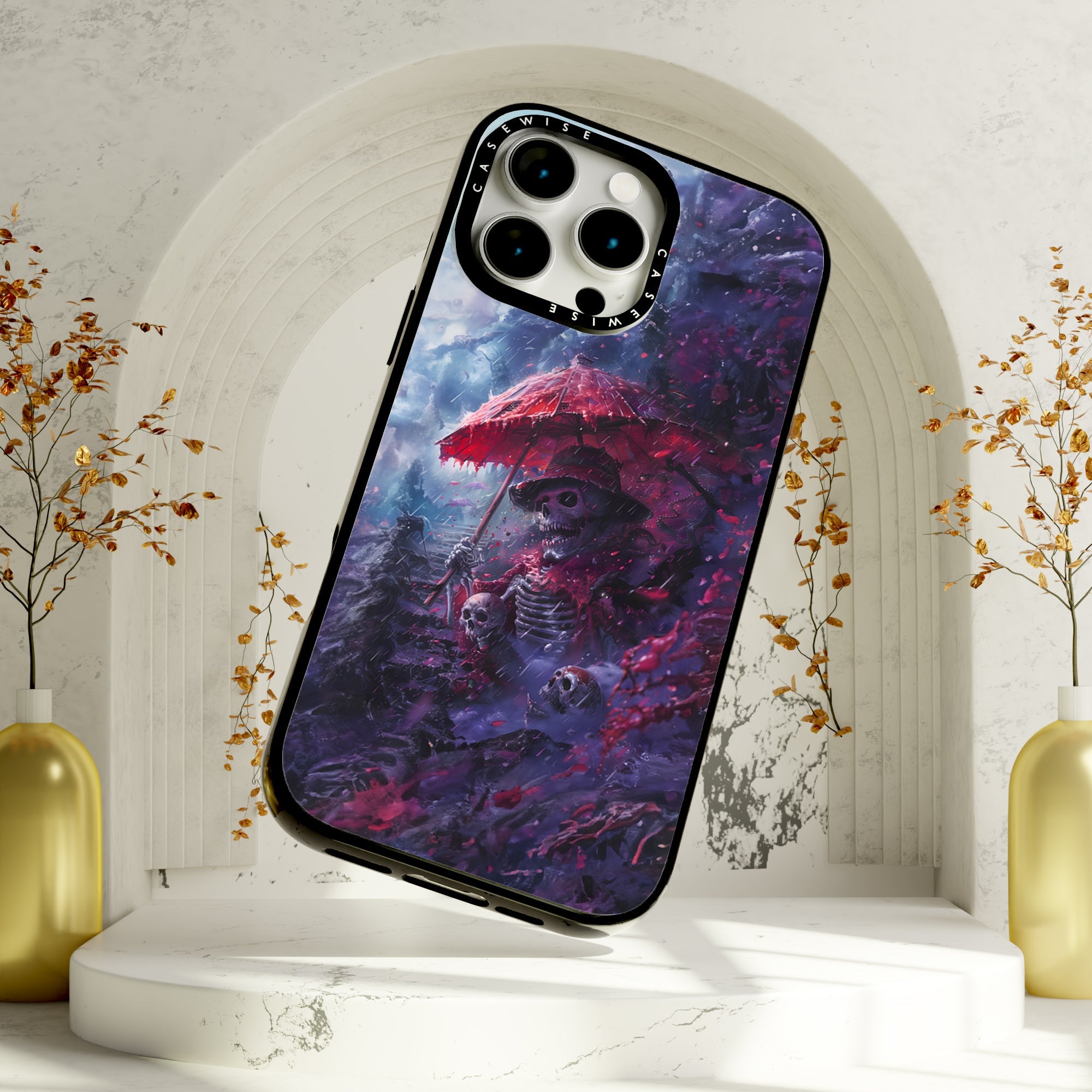 CASEWISE
CASEWISE