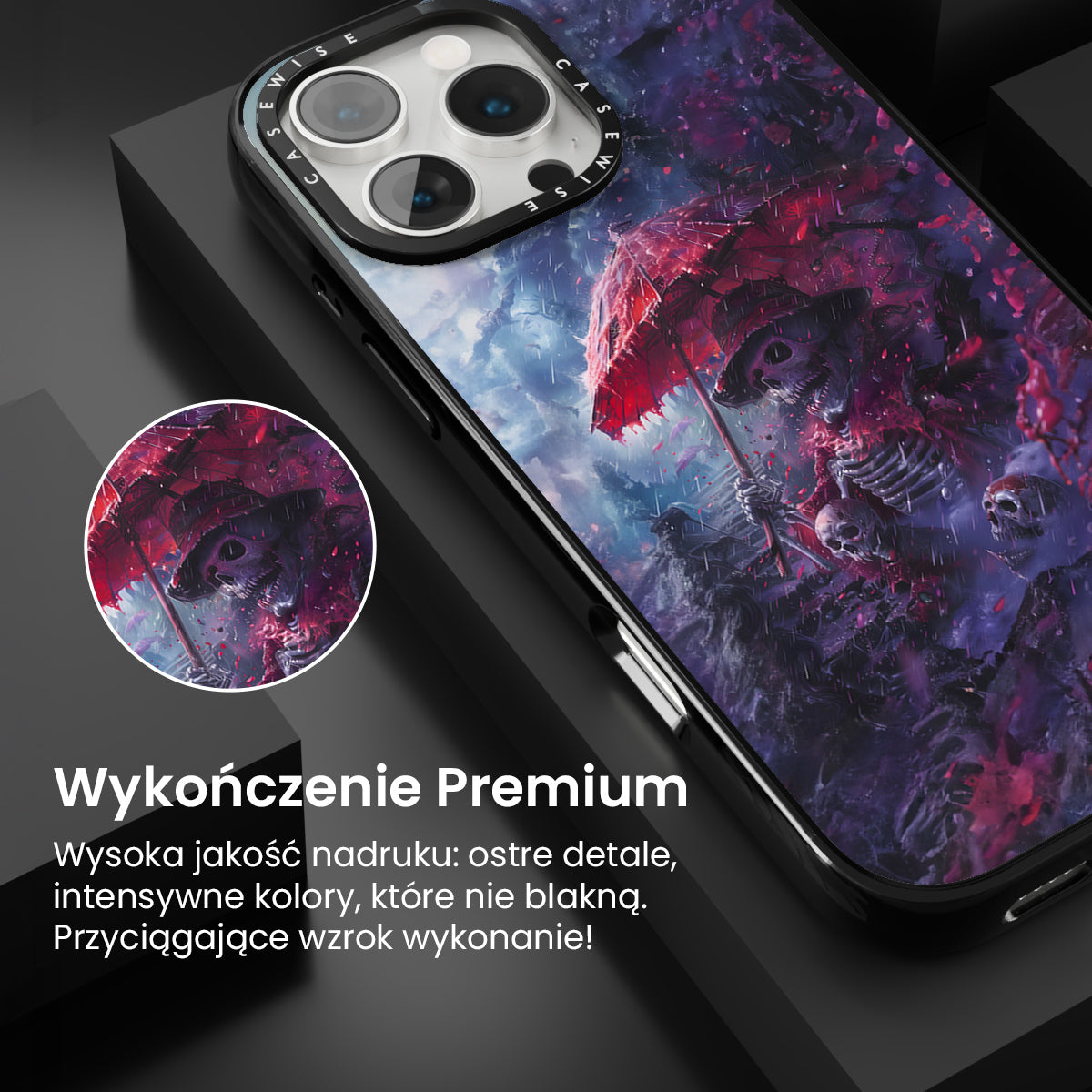 CASEWISE CASEWISE

Wykończenie Premium

Wysoka jakość nadruku: ostre detale, intensywne kolory, które nie blakną. Przyciągające wzrok wykonanie!