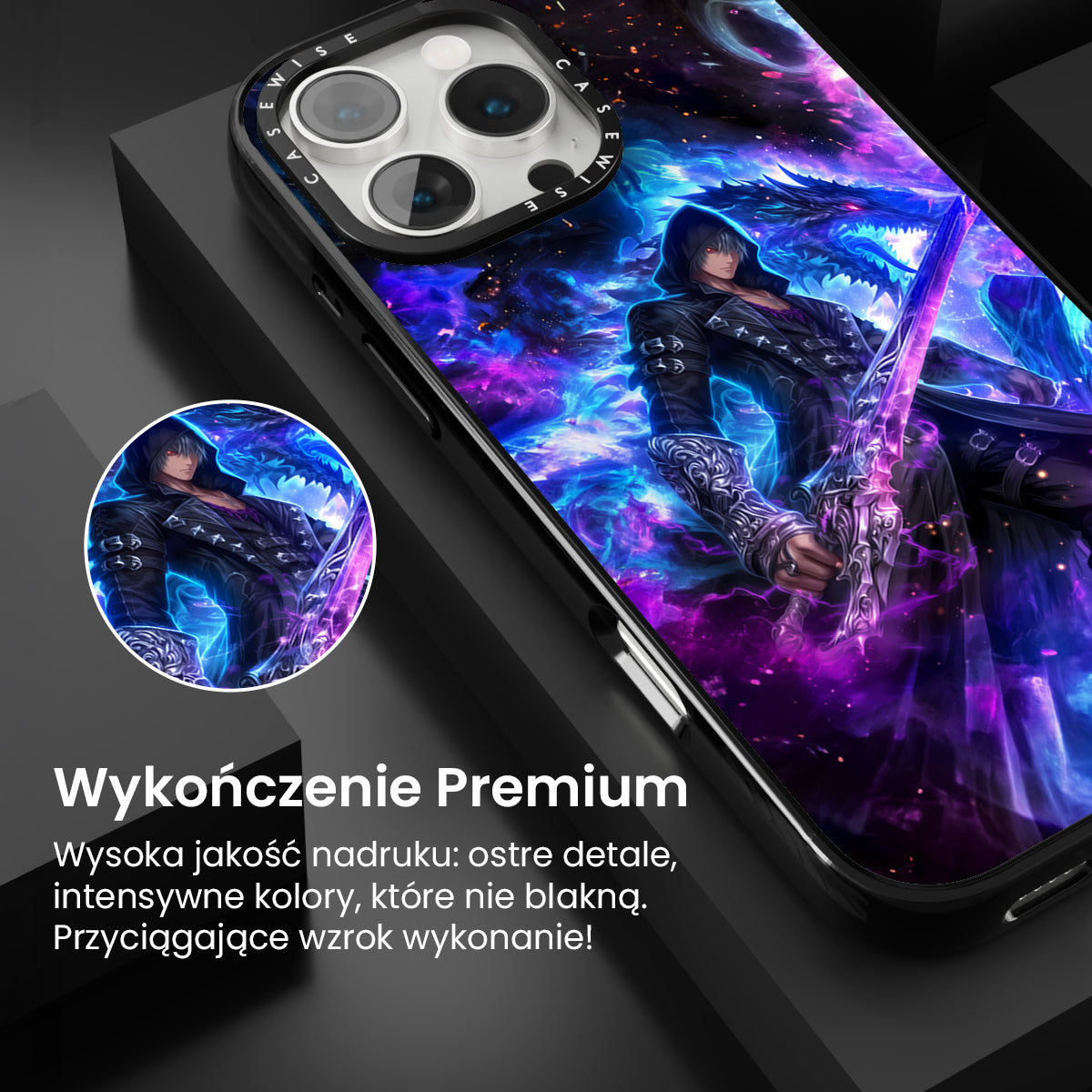 CASEWISE CASEWISE

Wykończenie Premium

Wysoka jakość nadruku: ostre detale, intensywne kolory, które nie blakną. Przyciągające wzrok wykonanie!