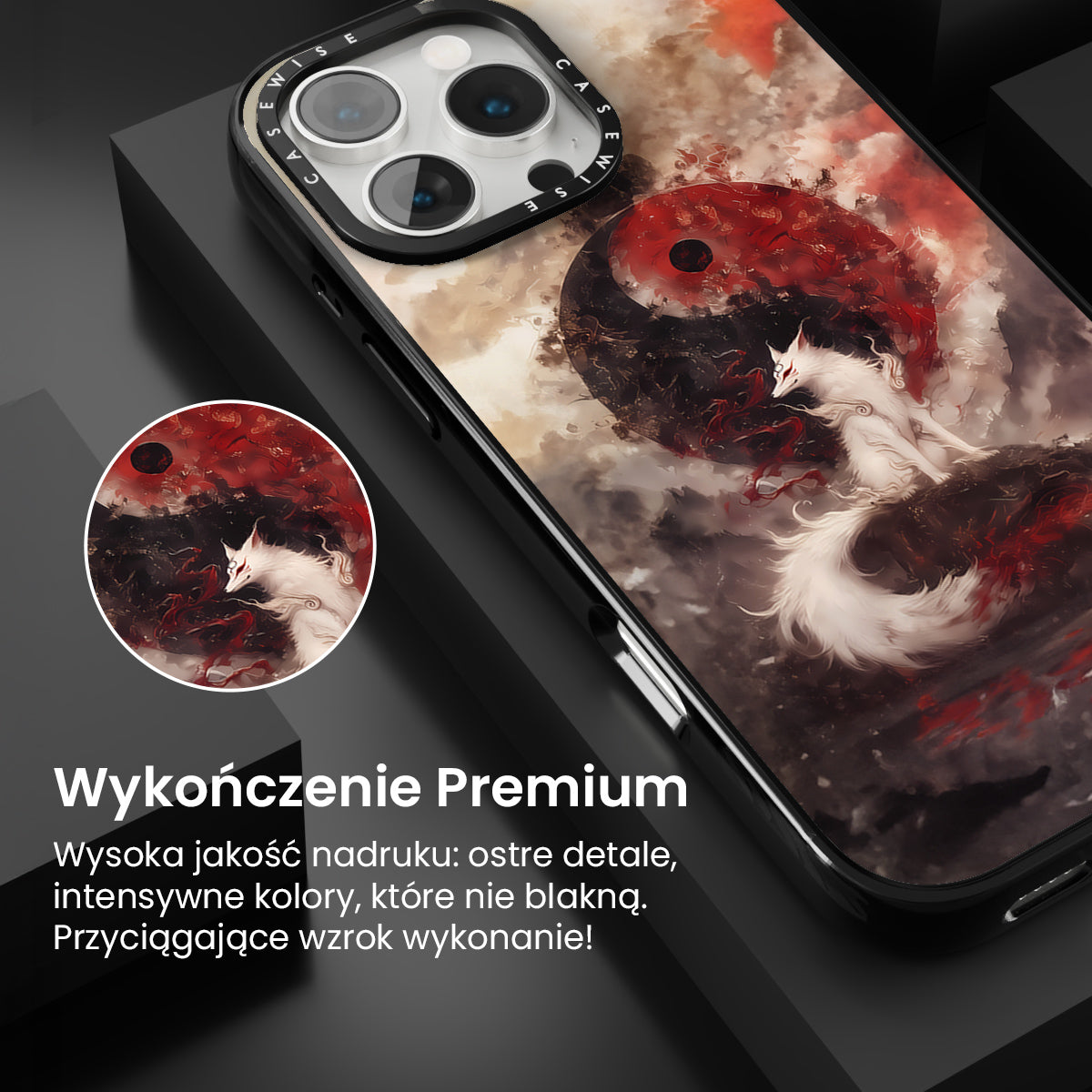 CASEWISE CASEWISE

Wykończenie Premium

Wysoka jakość nadruku: ostre detale, intensywne kolory, które nie blakną. Przyciągające wzrok wykonanie!