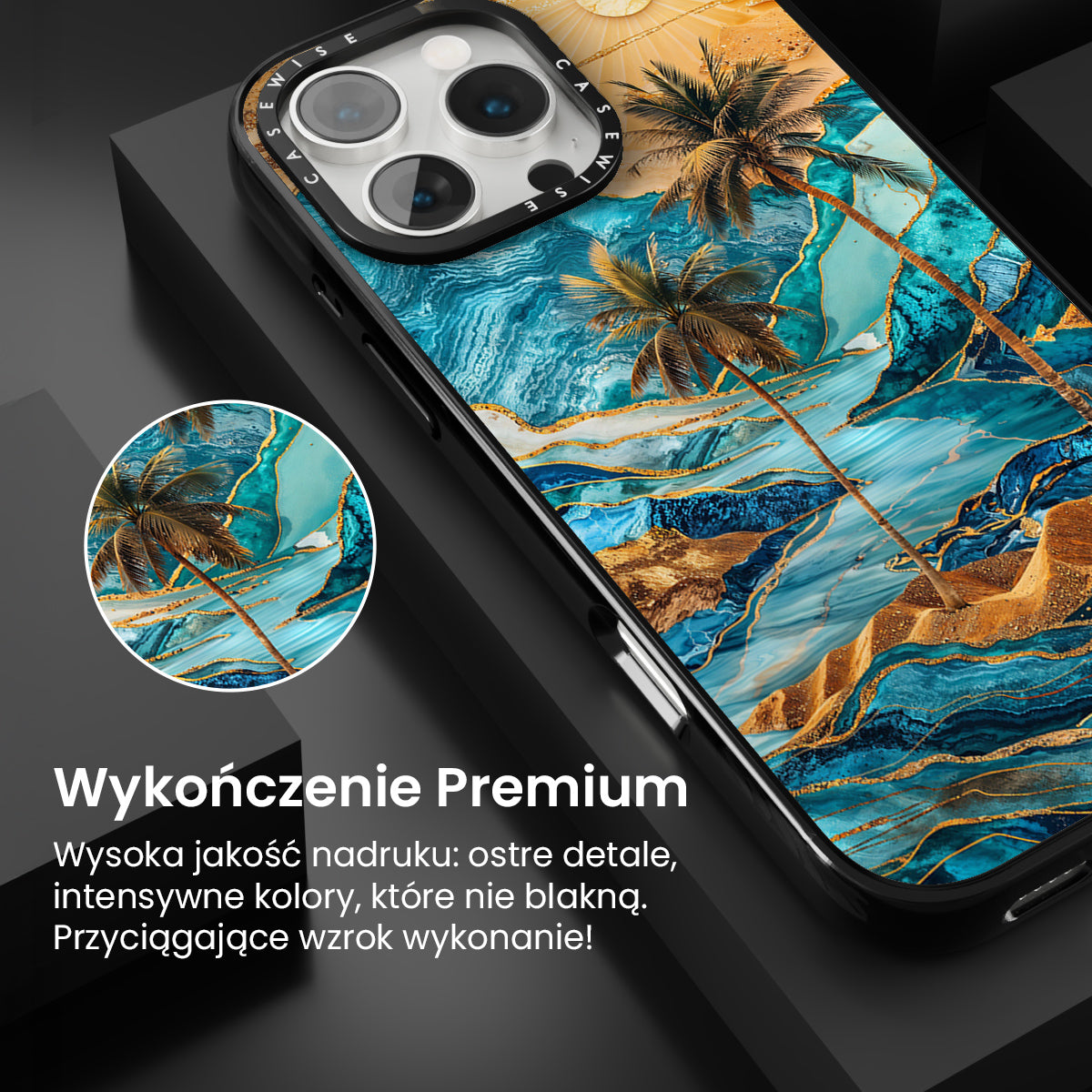 CASEWISE CASEWISE

Wykończenie Premium

Wysoka jakość nadruku: ostre detale, intensywne kolory, które nie blakną. Przyciągające wzrok wykonanie!