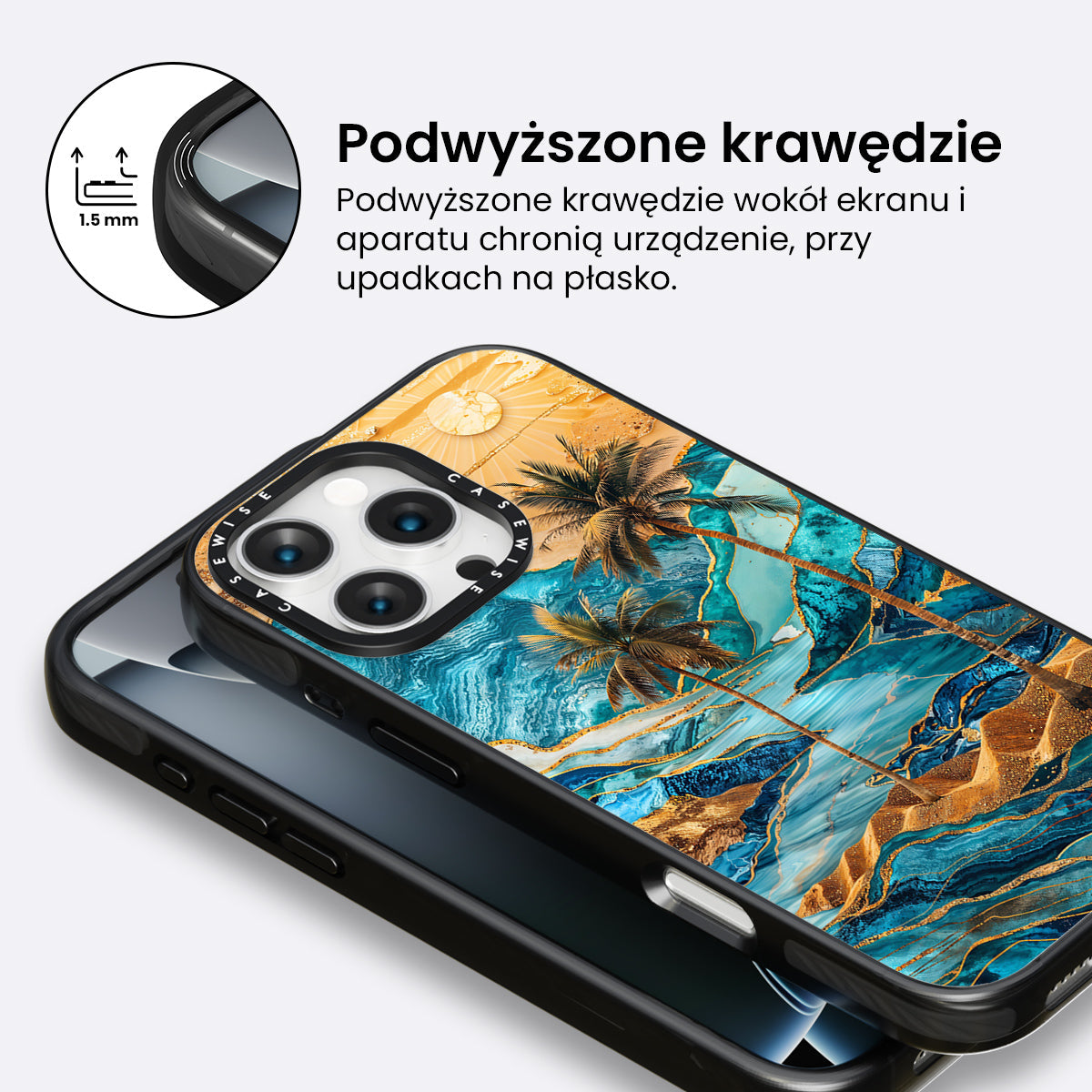 1.5 mm

Podwyższone krawędzie

Podwyższone krawędzie wokół ekranu i aparatu chronią urządzenie, przy upadkach na płasko.

CASEWISE CASEWISE