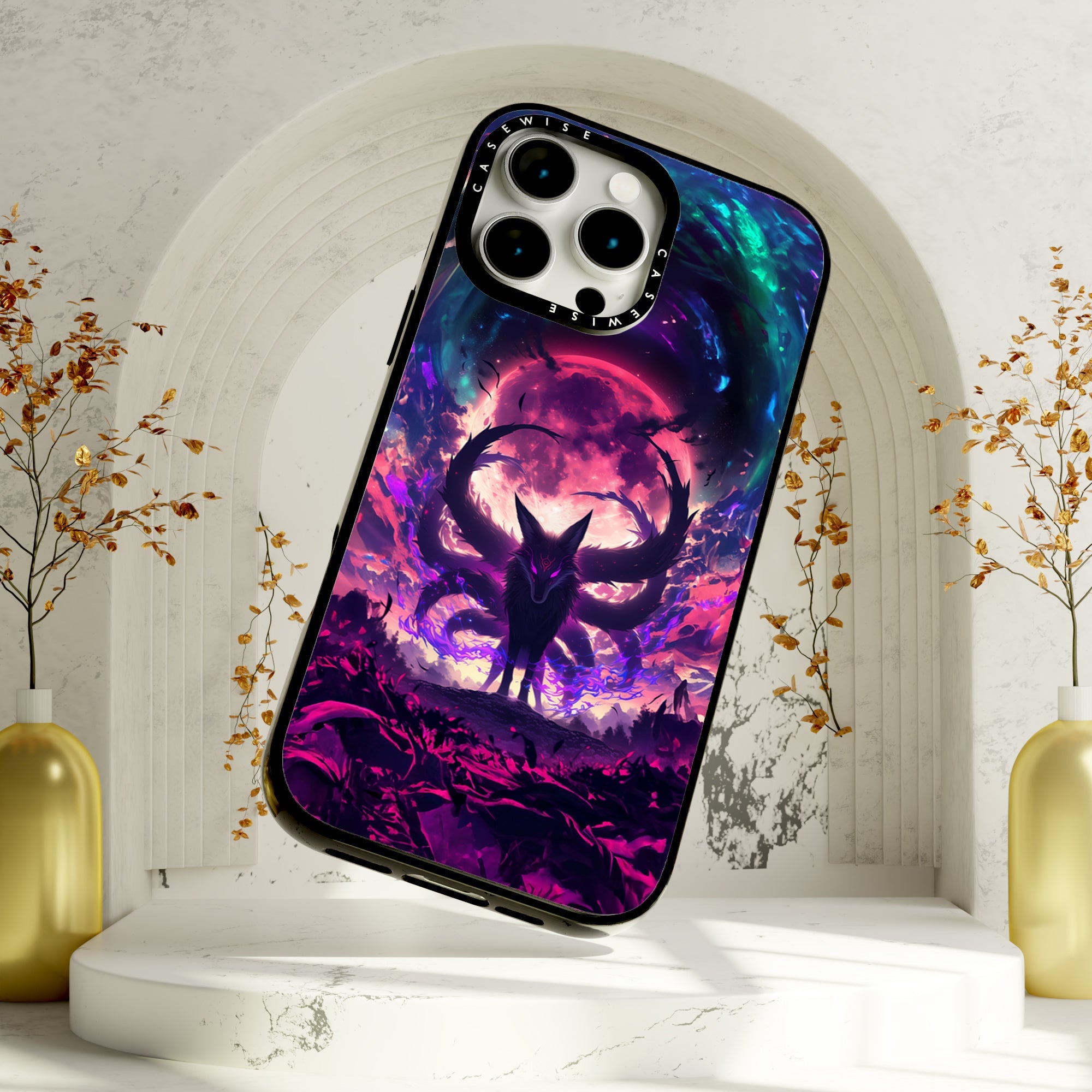 CASEWISE CASEWISE