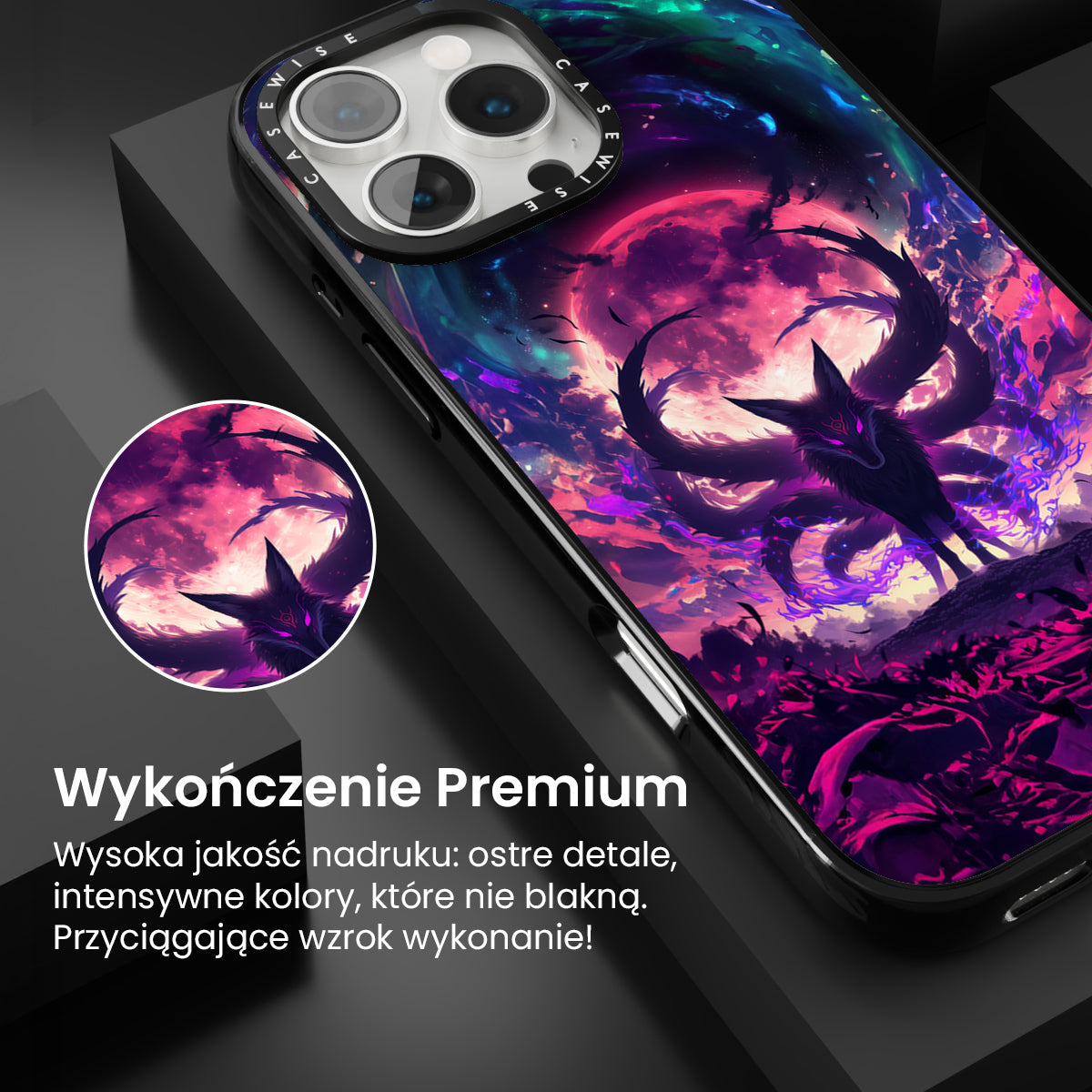 CASEWISE CASEWISE

Wykończenie Premium

Wysoka jakość nadruku: ostre detale, intensywne kolory, które nie blakną. Przyciągające wzrok wykonanie!