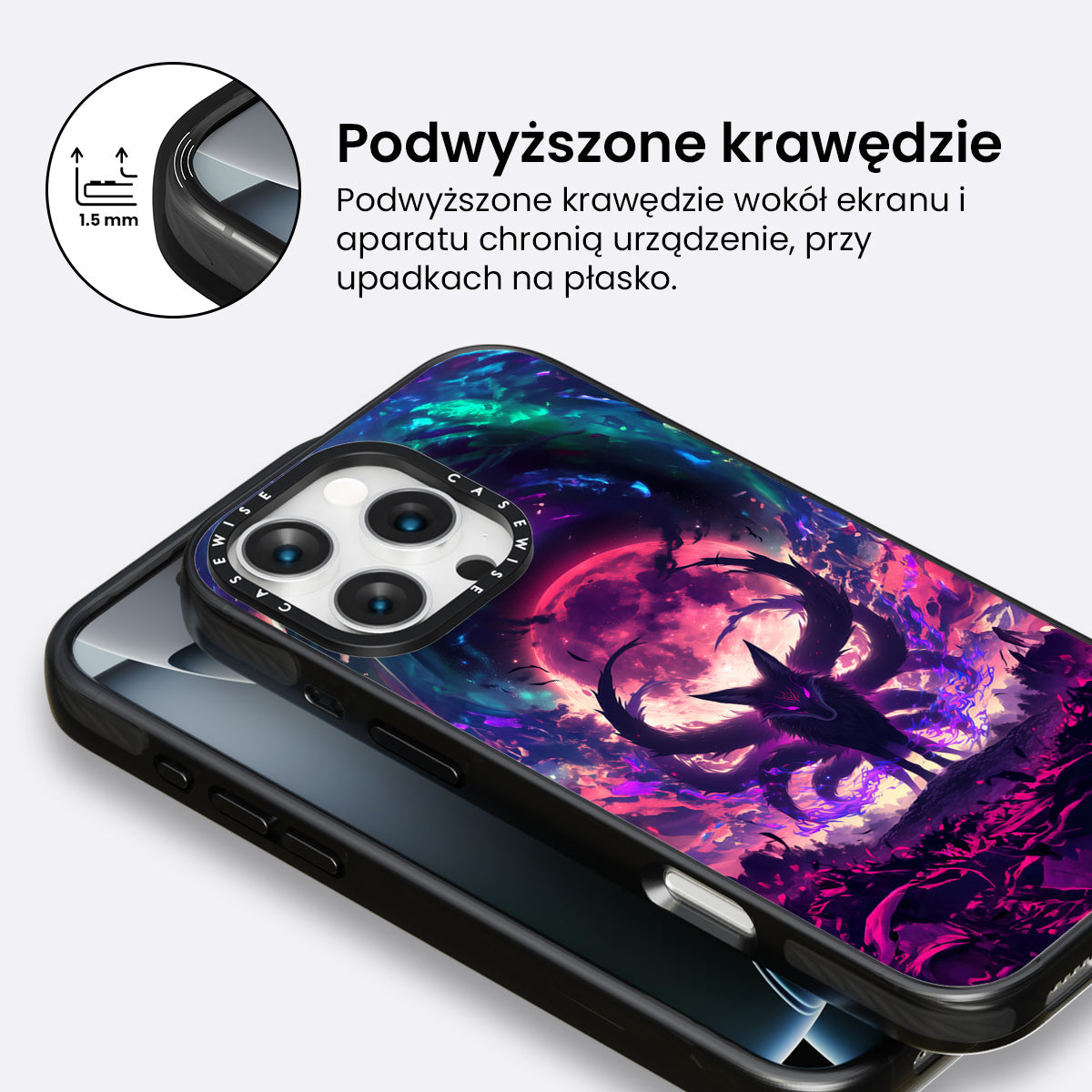 1.5 mm

Podwyższone krawędzie

Podwyższone krawędzie wokół ekranu i aparatu chronią urządzenie, przy upadkach na płasko.

CASEWISE CASEWISE