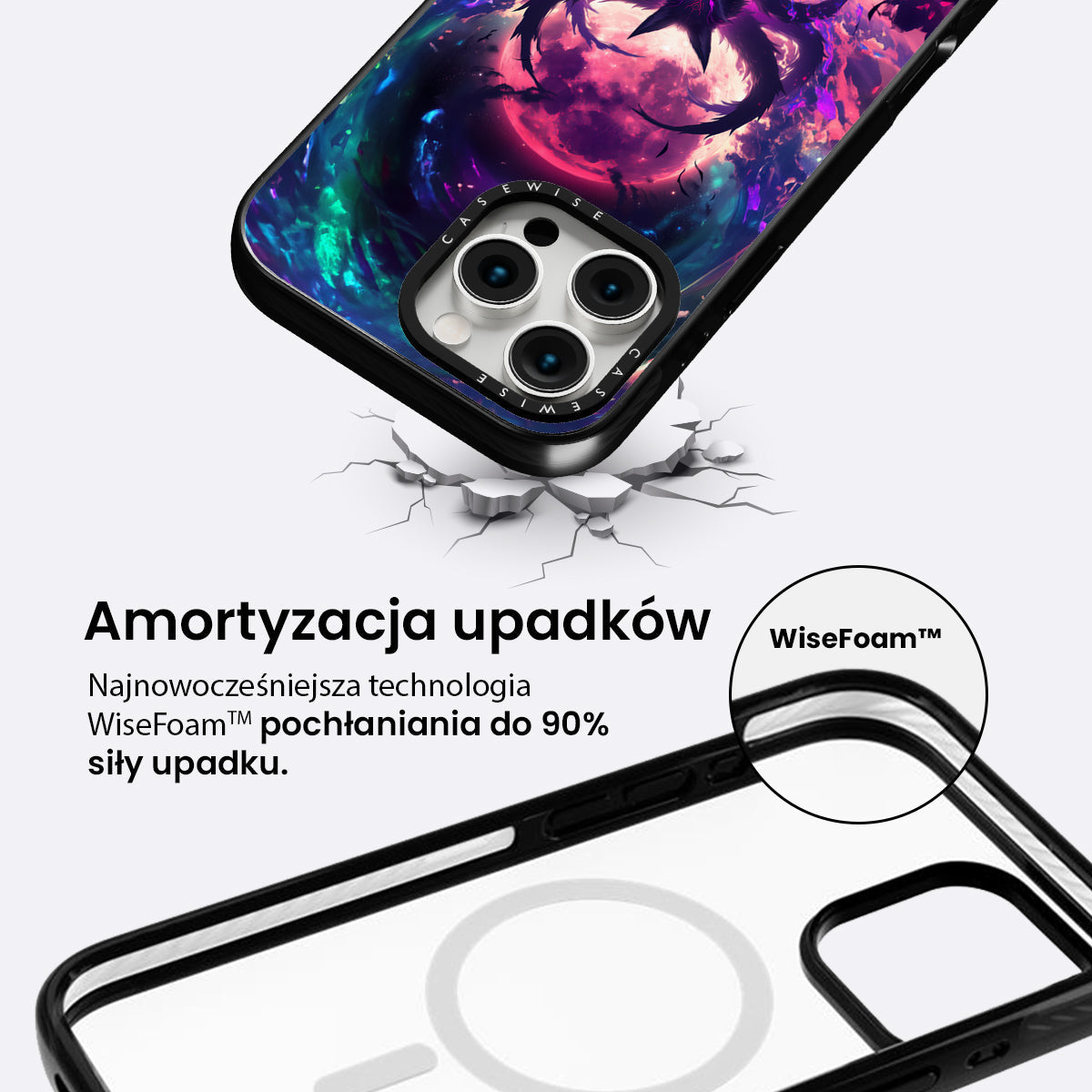 CASEWISE
CASEWISE

Amortyzacja upadków

Najnowocześniejsza technologia WiseFoam™ pochłaniania do 90% siły upadku.

WiseFoam™