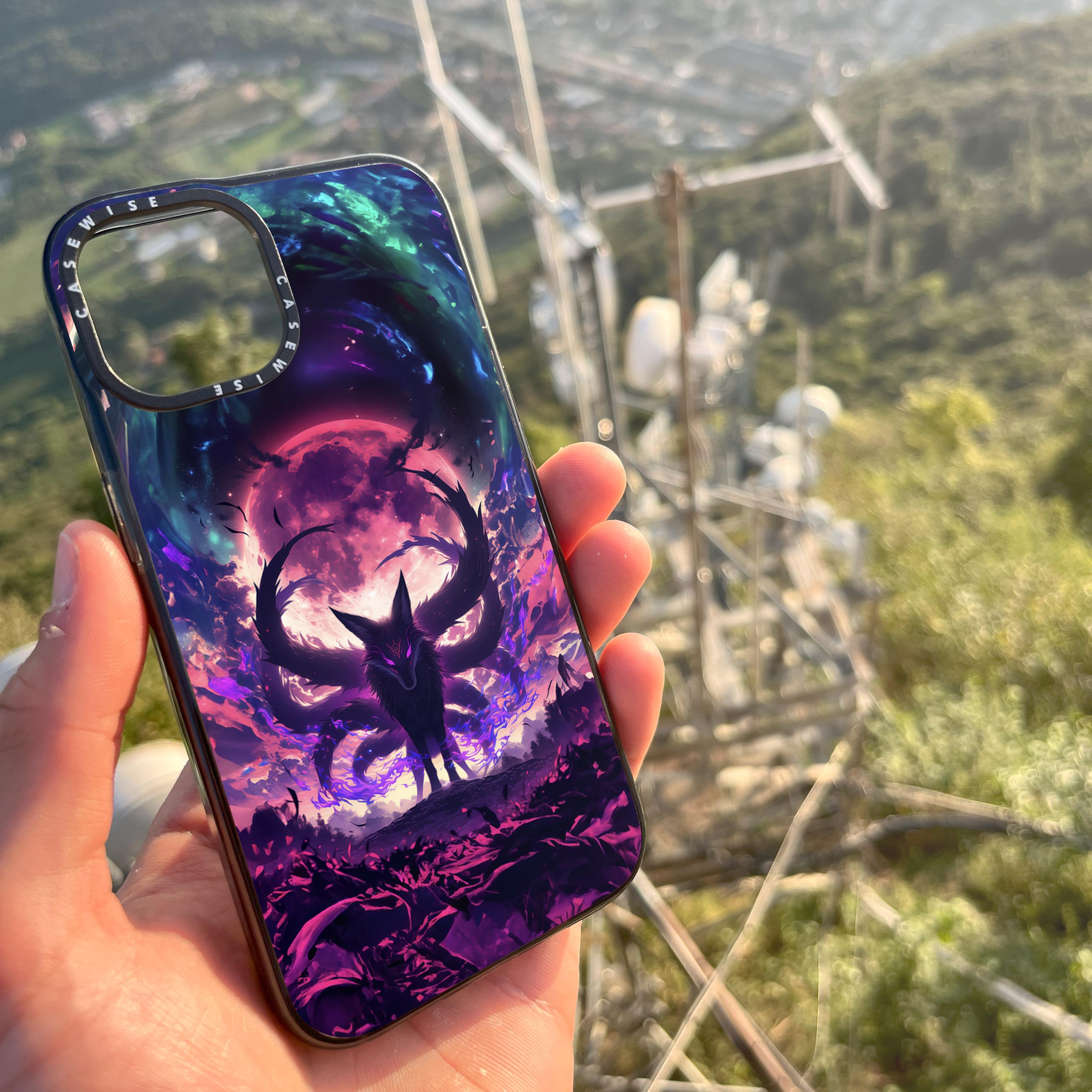 CASEWISE CASEWISE