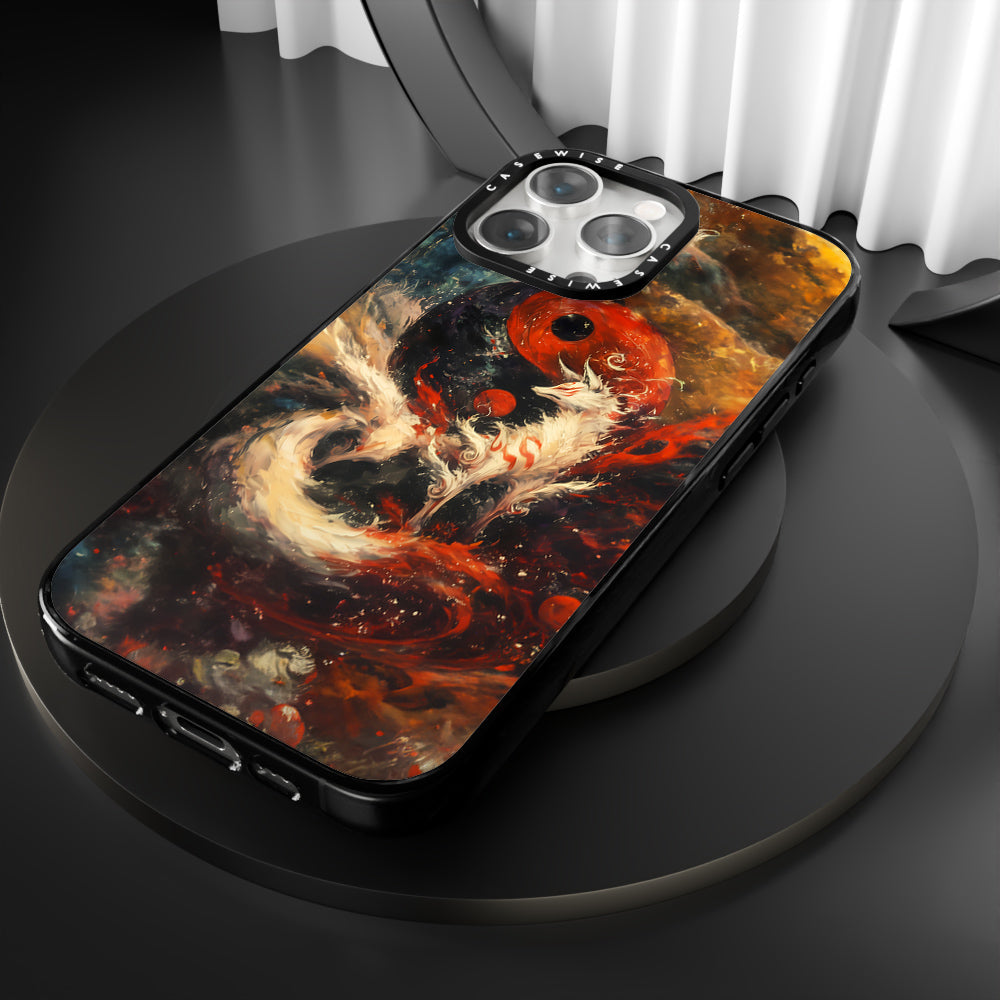 CASEWISE
CASEWISE