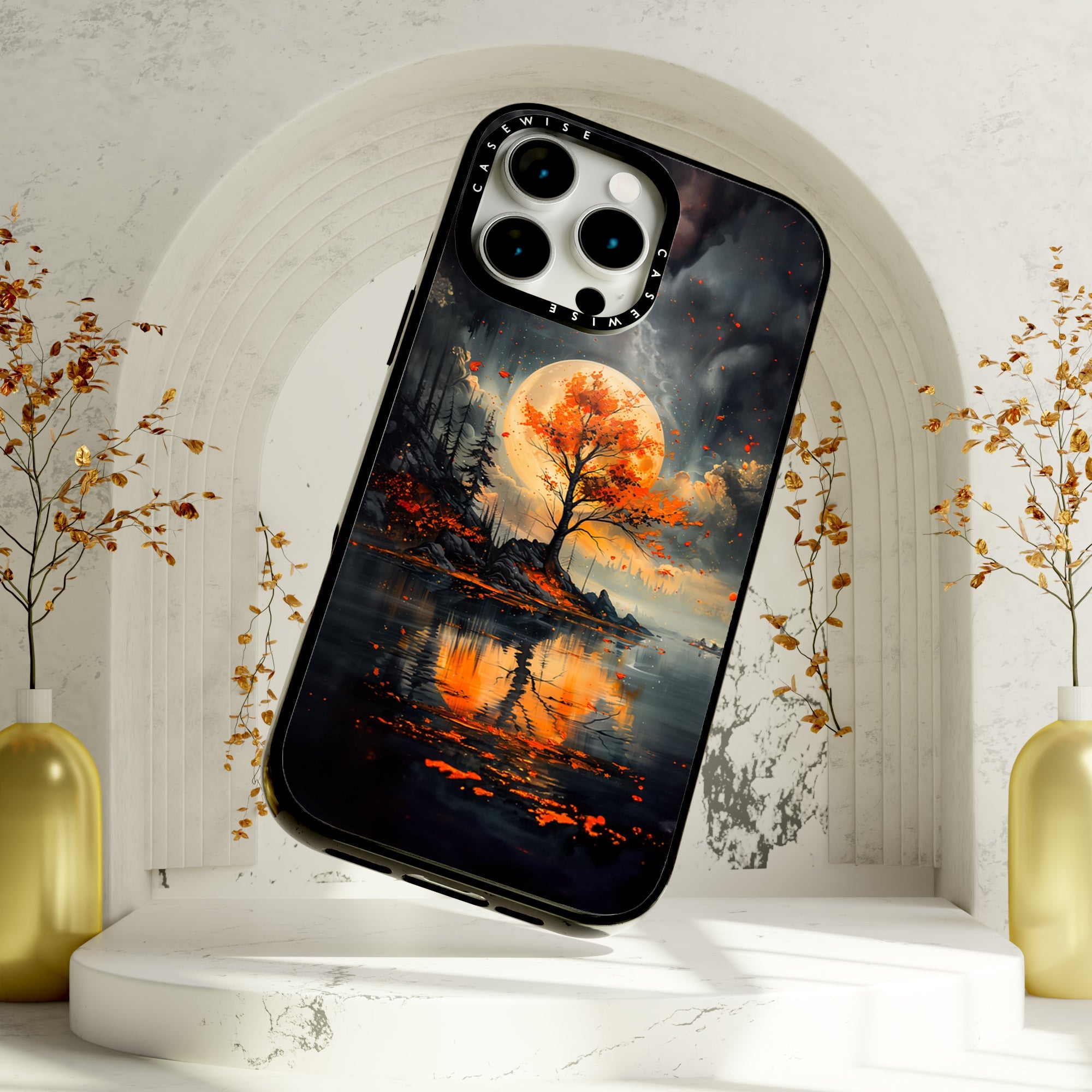 CASEWISE
CASEWISE