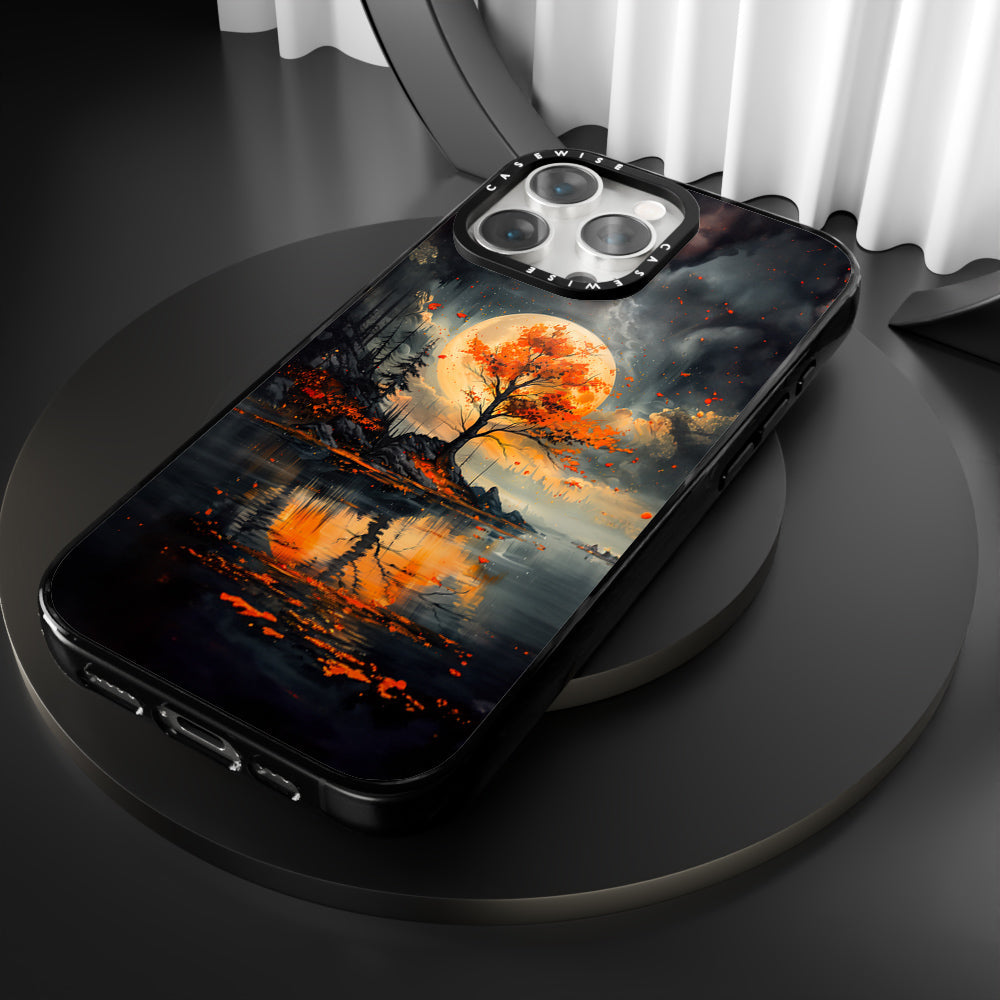 CASEWISE
CASEWISE