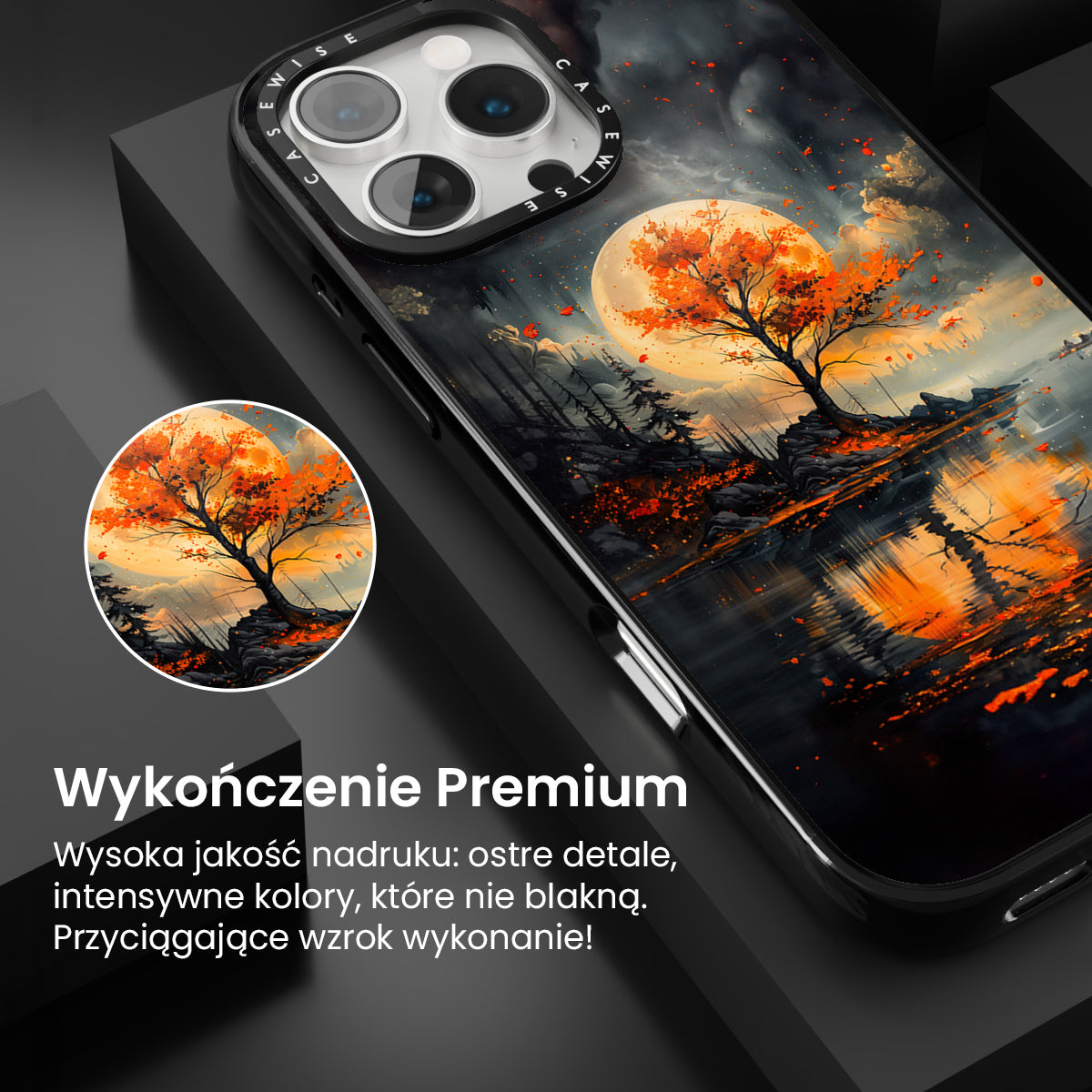 CASEWISE CASEWISE

Wykończenie Premium

Wysoka jakość nadruku: ostre detale, intensywne kolory, które nie blakną. Przyciągające wzrok wykonanie!