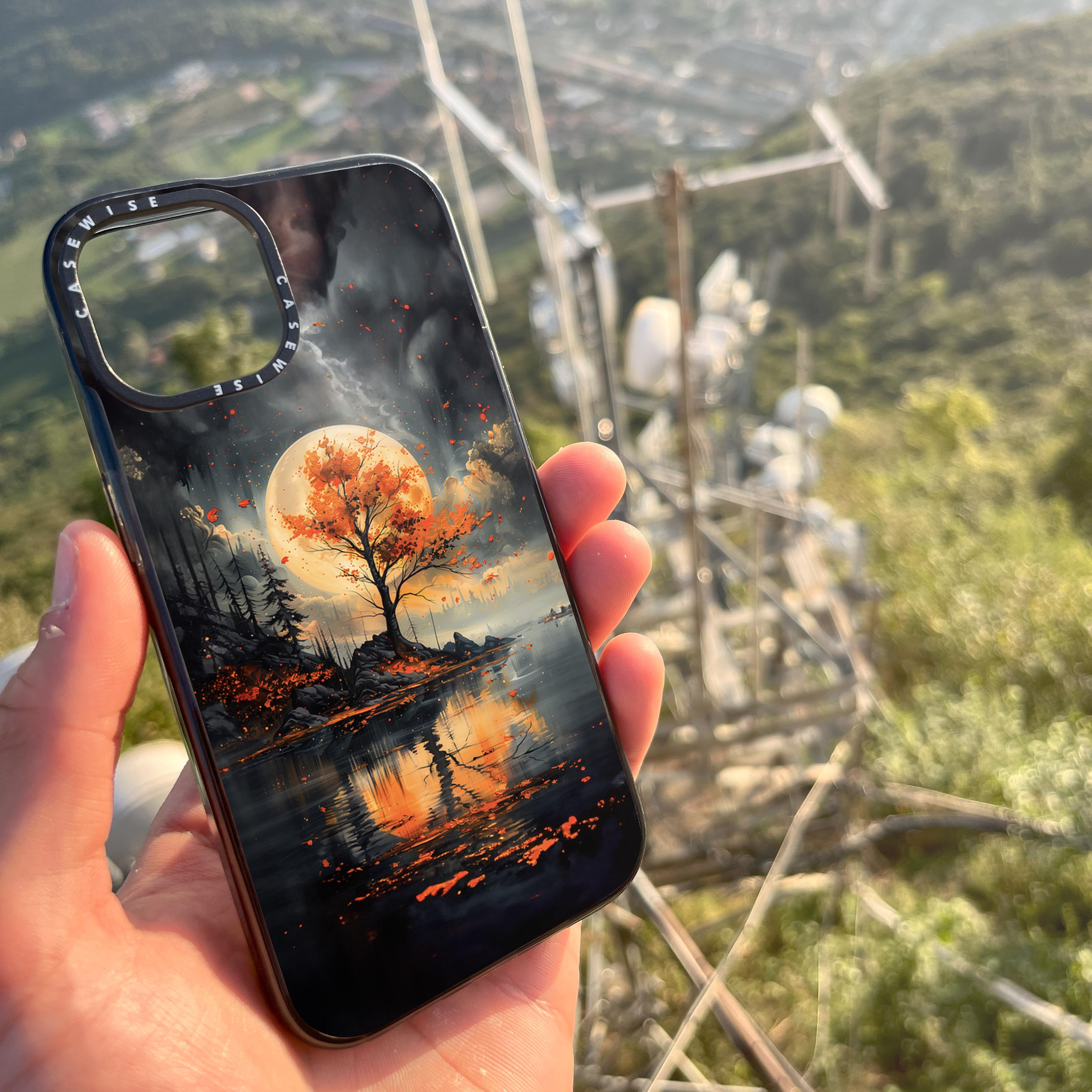 CASEWISE CASEWISE