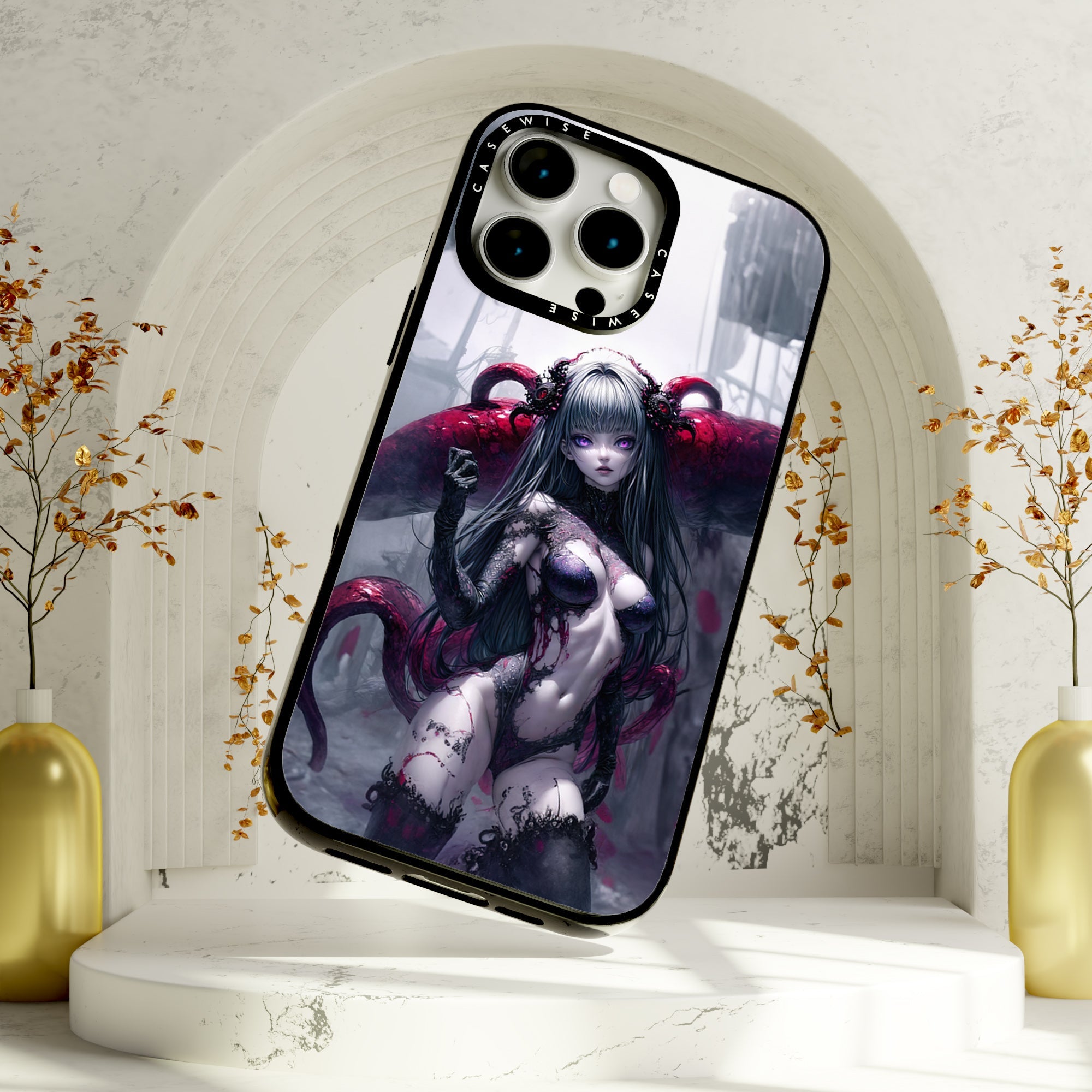 CASEWISE
CASEWISE