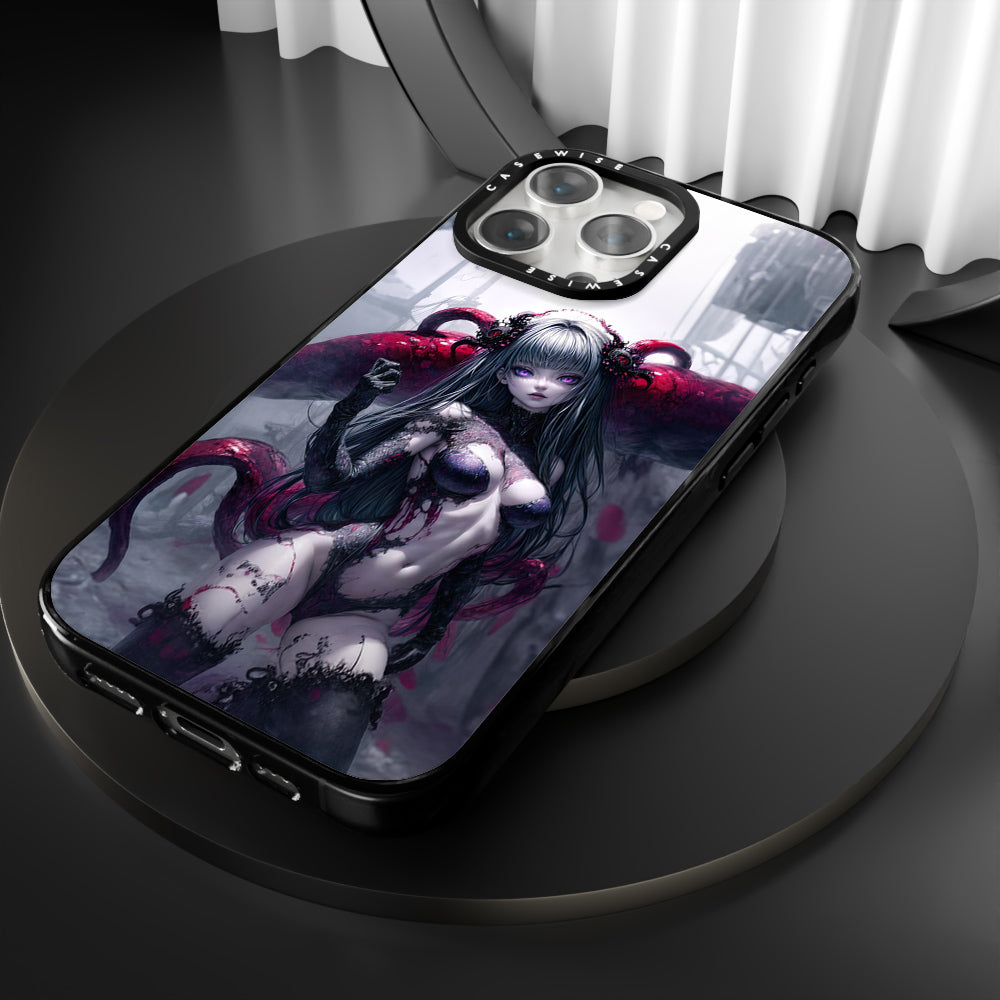 CASEWISE CASEWISE