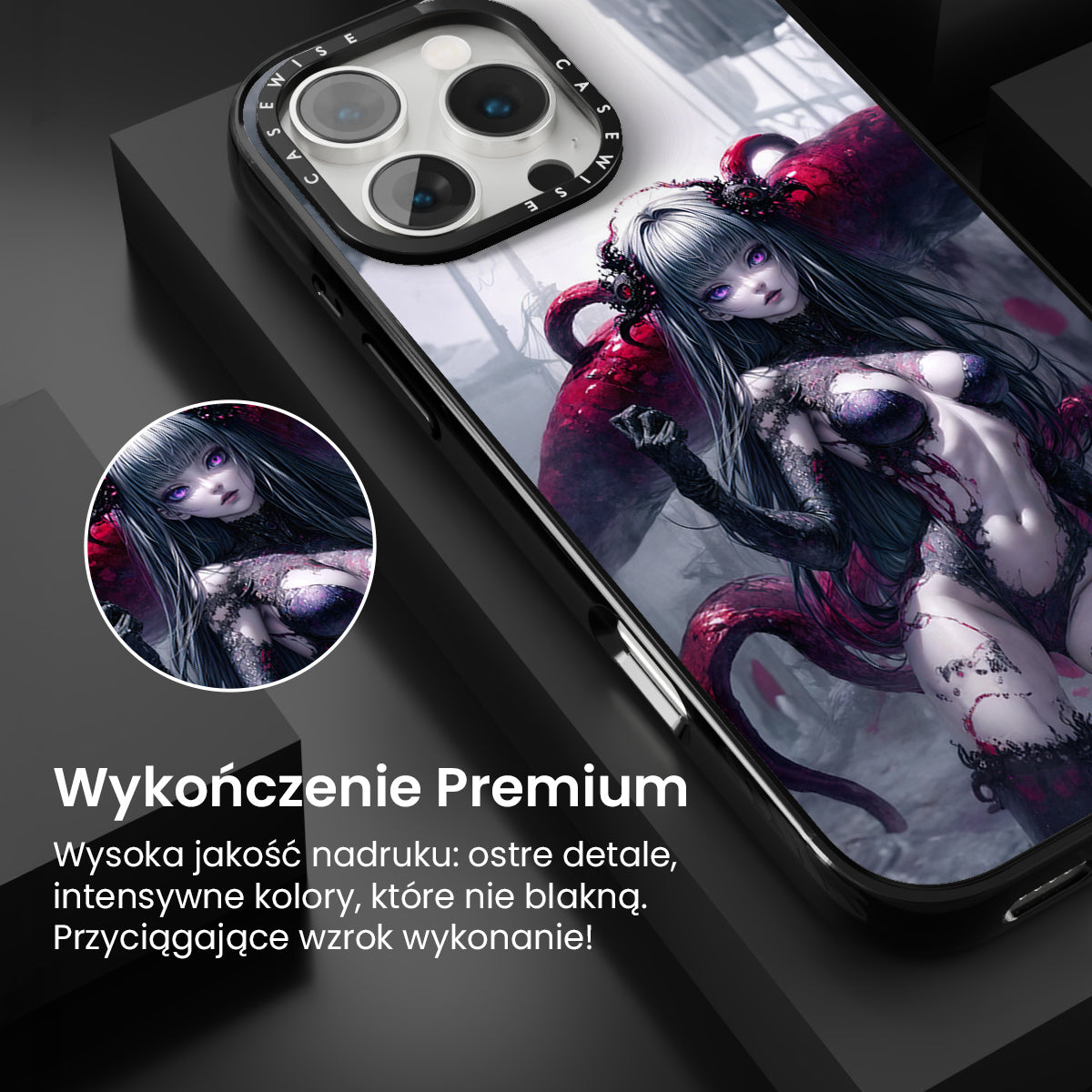 CASEWISE CASEWISE

Wykończenie Premium

Wysoka jakość nadruku: ostre detale, intensywne kolory, które nie blakną. Przyciągające wzrok wykonanie!